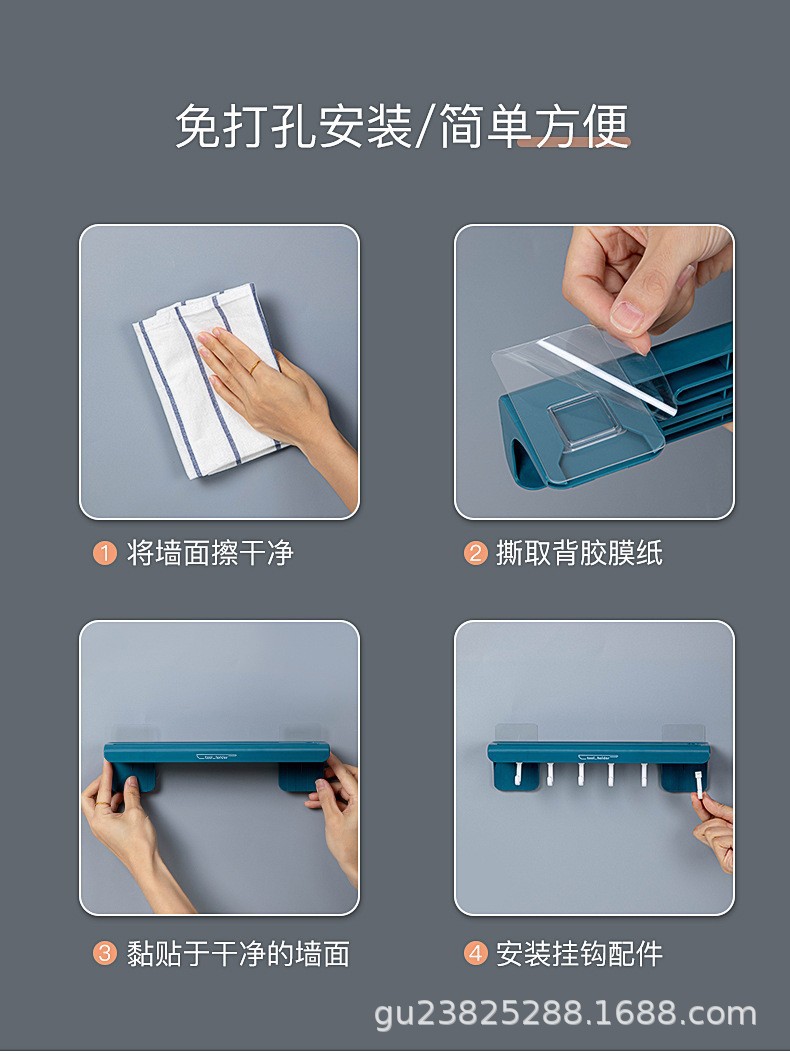 免打孔安装/简单方便

1 将墙面擦干净

2 撕取背胶膜纸

3 黏贴于干净的墙面

4 安装挂钩配件

gu23825288.1688.com