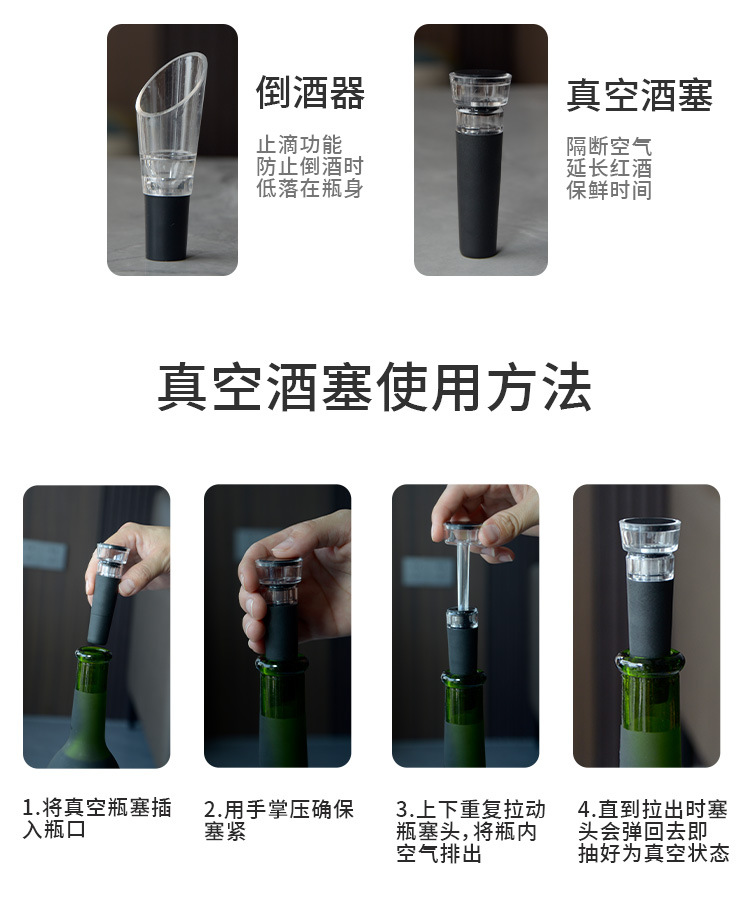 倒酒器

止滴功能
防止倒酒时
低落在瓶身

真空酒塞

隔断空气
延长红酒
保鲜时间

真空酒塞使用方法

1.将真空瓶塞插入瓶口

2.用手掌压确保塞紧

3.上下重复拉动瓶塞头，将瓶内空气排出

4.直到拉出时塞头会弹回去即抽好为真空状态