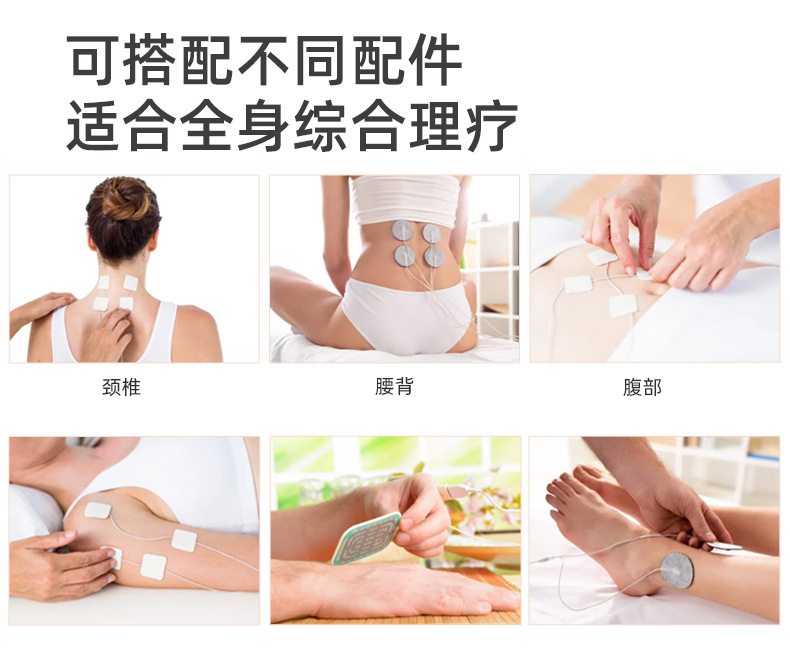 可搭配不同配件
适合全身综合理疗

颈椎

腰背

腹部