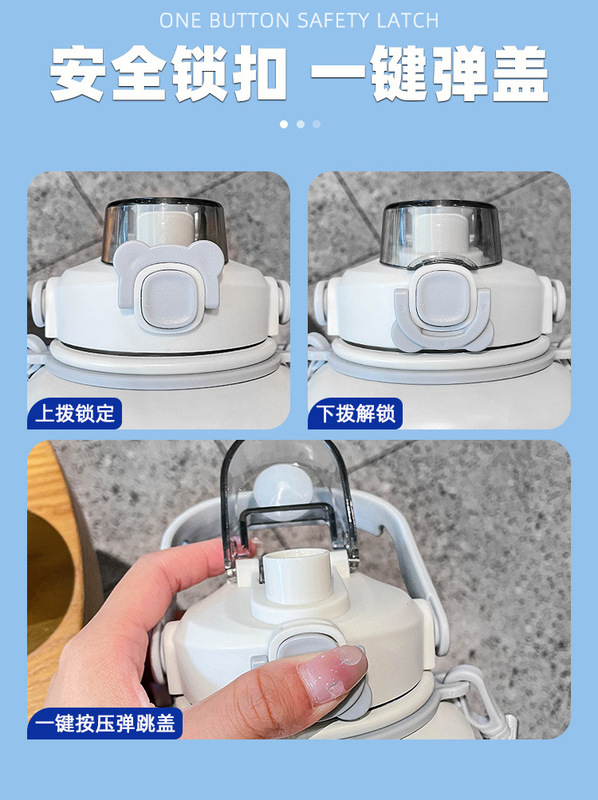 ONE BUTTON SAFETY LATCH

安全锁扣 一键弹盖

上拨锁定

下拨解锁

一键按压弹跳盖