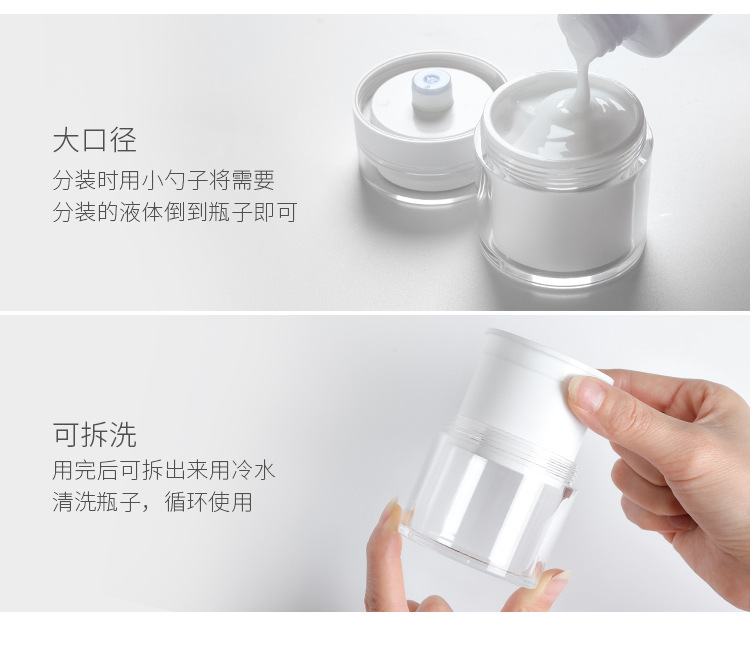 大口径

分装时用小勺子将需要
分装的液体倒到瓶子即可

可拆洗

用完后可拆出来用冷水
清洗瓶子，循环使用