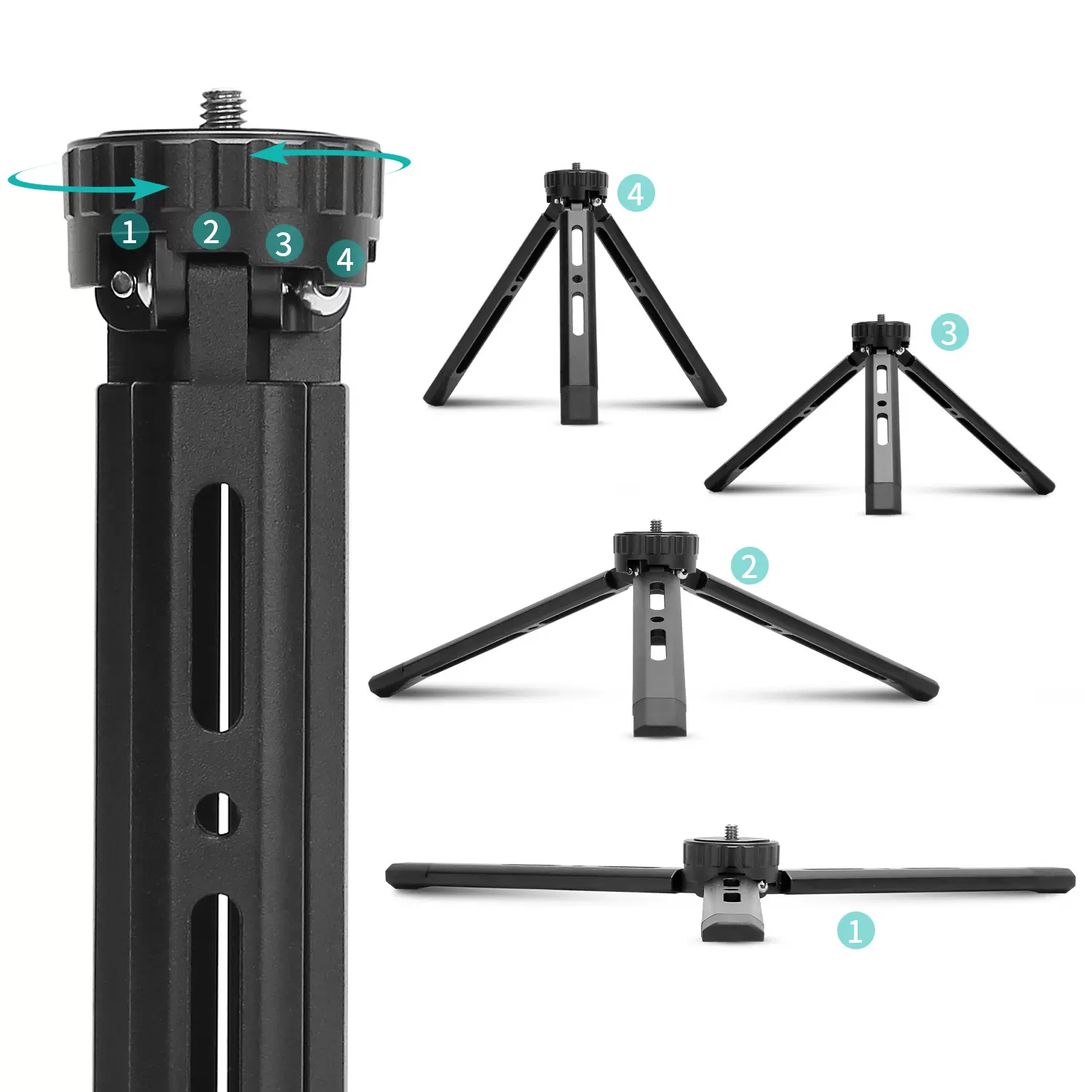 1
2
3
4
4
3
2
1