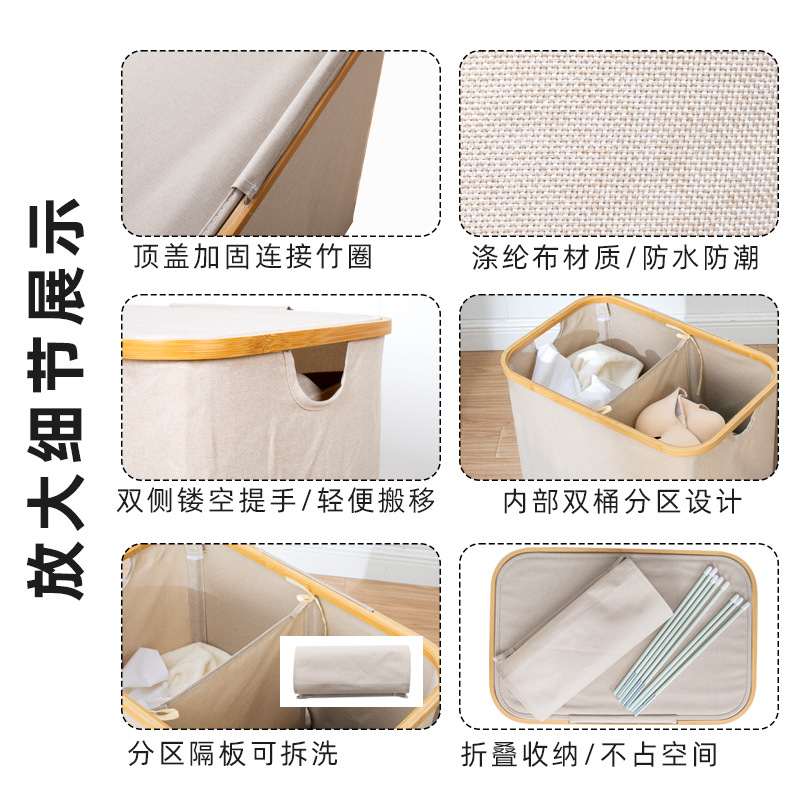 放大细节展示

顶盖加固连接竹圈

涤纶布材质/防水防潮

双侧镂空提手/轻便搬移

内部双桶分区设计

分区隔板可拆洗

折叠收纳/不占空间