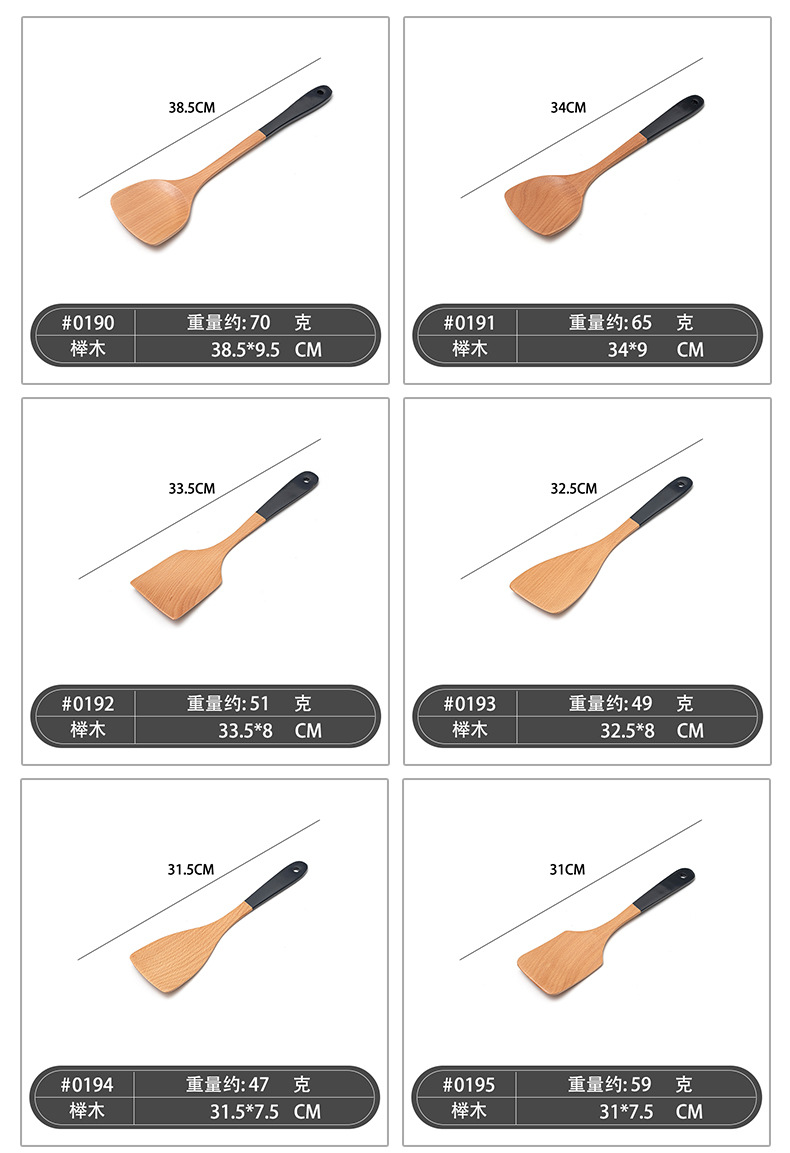 38.5CM

| #0190 | 重量约: 70 克 |
|---|---|
| 榉木 | 38.5*9.5 CM |

34CM

| #0191 | 重量约: 65 克 |
|---|---|
| 榉木 | 34*9 CM |

33.5CM

| #0192 | 重量约: 51 克 |
|---|---|
| 榉木 | 33.5*8 CM |

32.5CM

| #0193 | 重量约: 49 克 |
|---|---|
| 榉木 | 32.5*8 CM |

31.5CM

| #0194 | 重量约: 47 克 |
|---|---|
| 榉木 | 31.5*7.5 CM |

31CM

| #0195 | 重量约: 59 克 |
|---|---|
| 榉木 | 31*7.5 CM |