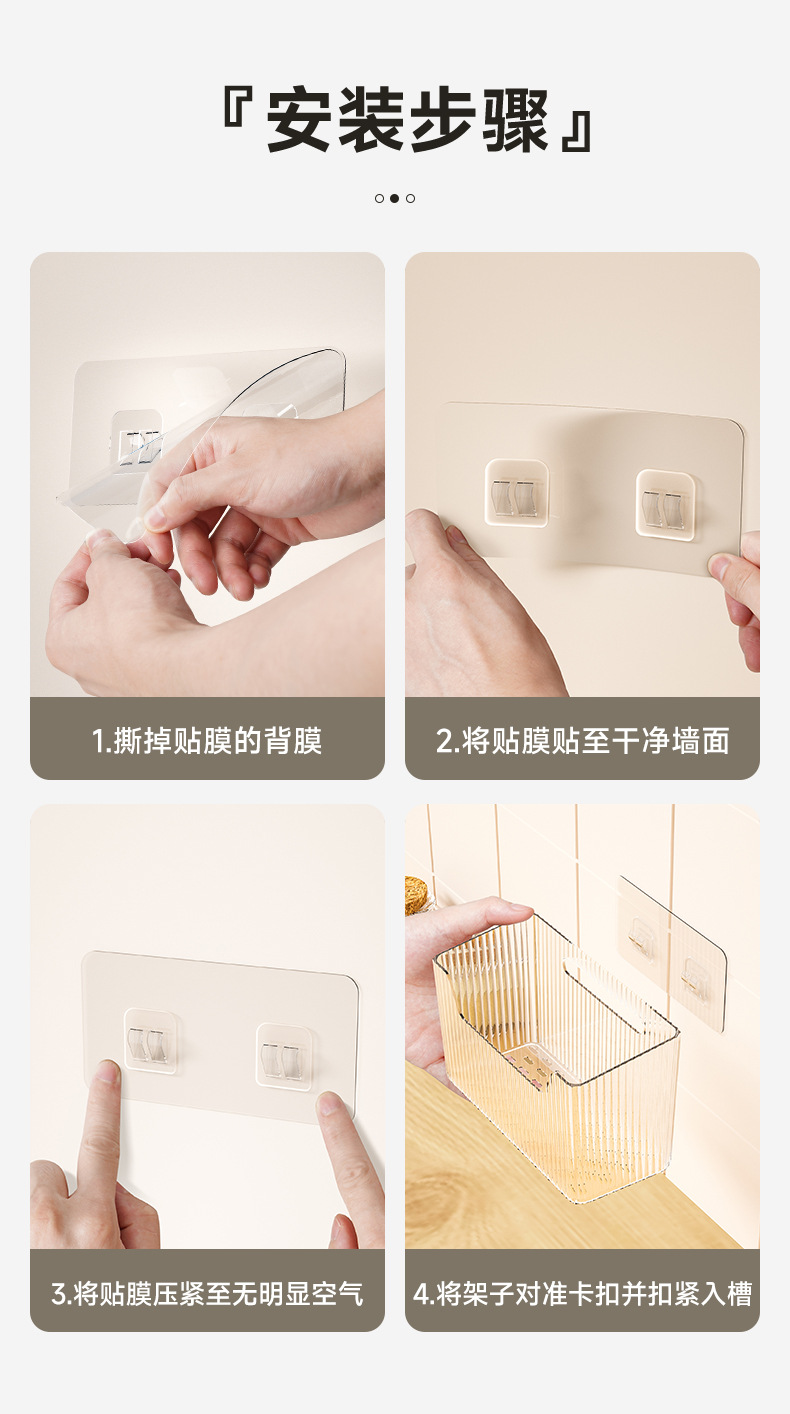 『安装步骤』

1.撕掉贴膜的背膜

2.将贴膜贴至干净墙面

3.将贴膜压紧至无明显空气

4.将架子对准卡扣并扣紧入槽