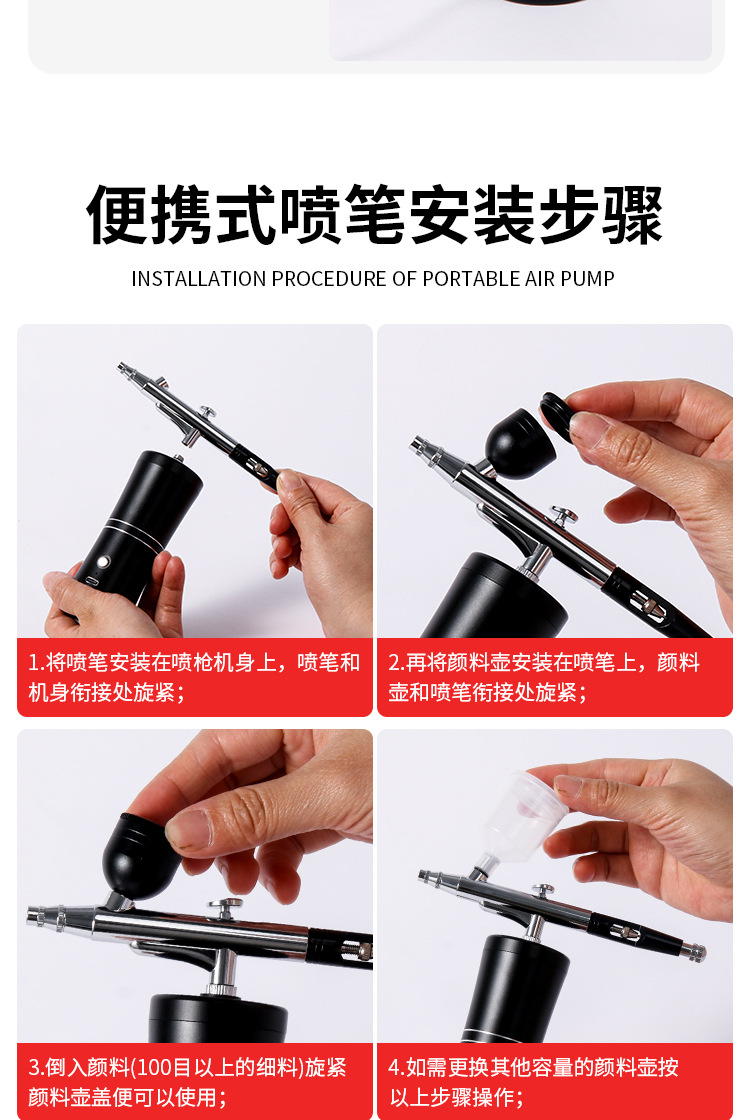 便携式喷笔安装步骤

INSTALLATION PROCEDURE OF PORTABLE AIR PUMP

1.将喷笔安装在喷枪机身上，喷笔和机身衔接处旋紧；

2.再将颜料壶安装在喷笔上，颜料壶和喷笔衔接处旋紧；

3.倒入颜料(100目以上的细料)旋紧颜料壶盖便可以使用；

4.如需更换其他容量的颜料壶按以上步骤操作；