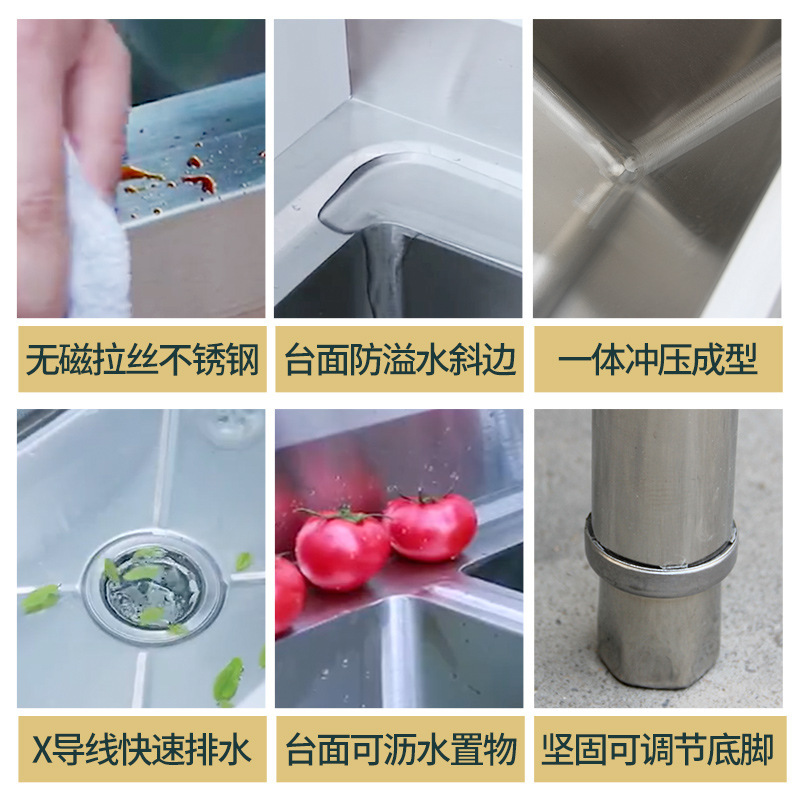 无磁拉丝不锈钢

台面防溢水斜边

一体冲压成型

X导线快速排水

台面可沥水置物

坚固可调节底脚