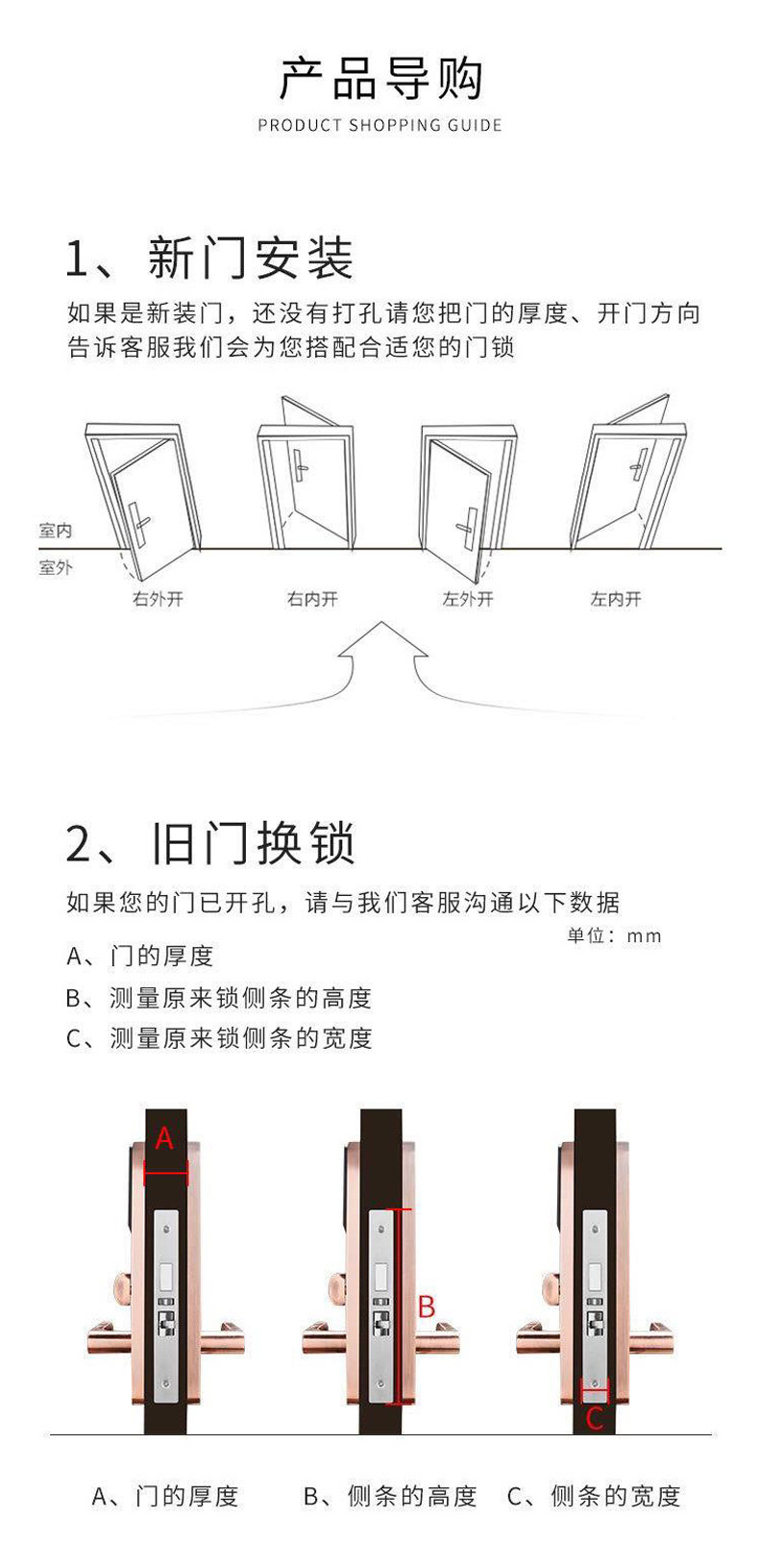 产品导购

PRODUCT SHOPPING GUIDE

1、新门安装

如果是新装门，还没有打孔请您把门的厚度、开门方向告诉客服我们会为您搭配合适您的门锁

室内

室外

右外开　右内开　左外开　左内开

2、旧门换锁

如果您的门已开孔，请与我们客服沟通以下数据

单位：mm

A、门的厚度

B、测量原来锁侧条的高度

C、测量原来锁侧条的宽度

A

B

C

A、门的厚度　B、侧条的高度　C、侧条的宽度