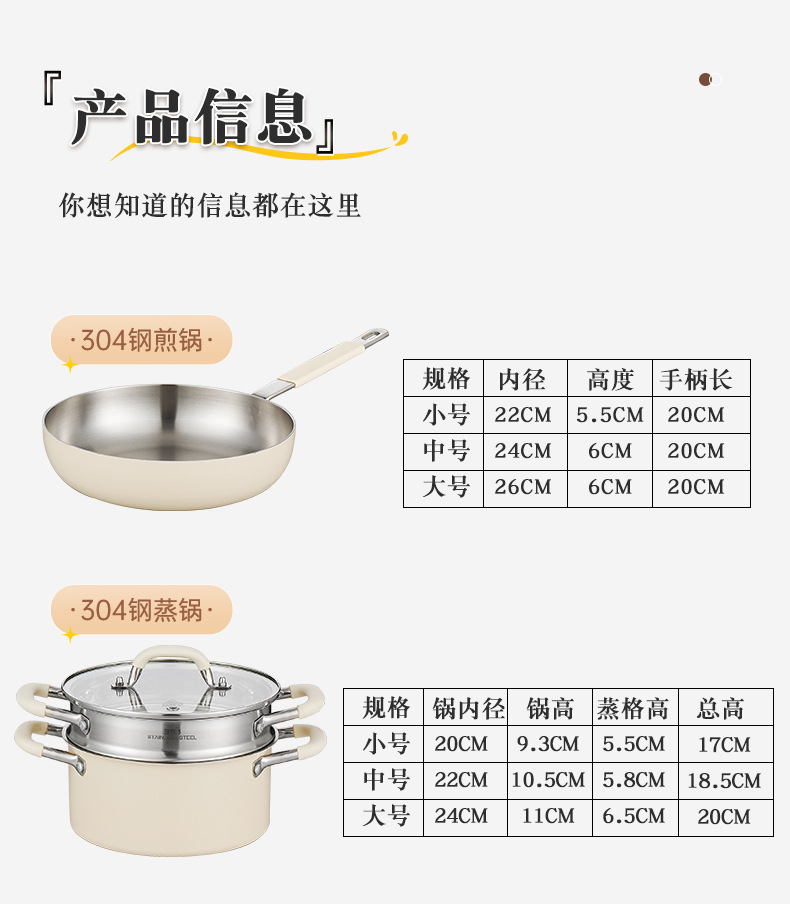 『产品信息』

你想知道的信息都在这里

·304钢煎锅·

| 规格 | 内径 | 高度 | 手柄长 |
|---|---|---|---|
| 小号 | 22CM | 5.5CM | 20CM |
| 中号 | 24CM | 6CM | 20CM |
| 大号 | 26CM | 6CM | 20CM |

·304钢蒸锅·

STAINLESS STEEL

| 规格 | 锅内径 | 锅高 | 蒸格高 | 总高 |
|---|---|---|---|---|
| 小号 | 20CM | 9.3CM | 5.5CM | 17CM |
| 中号 | 22CM | 10.5CM | 5.8CM | 18.5CM |
| 大号 | 24CM | 11CM | 6.5CM | 20CM |