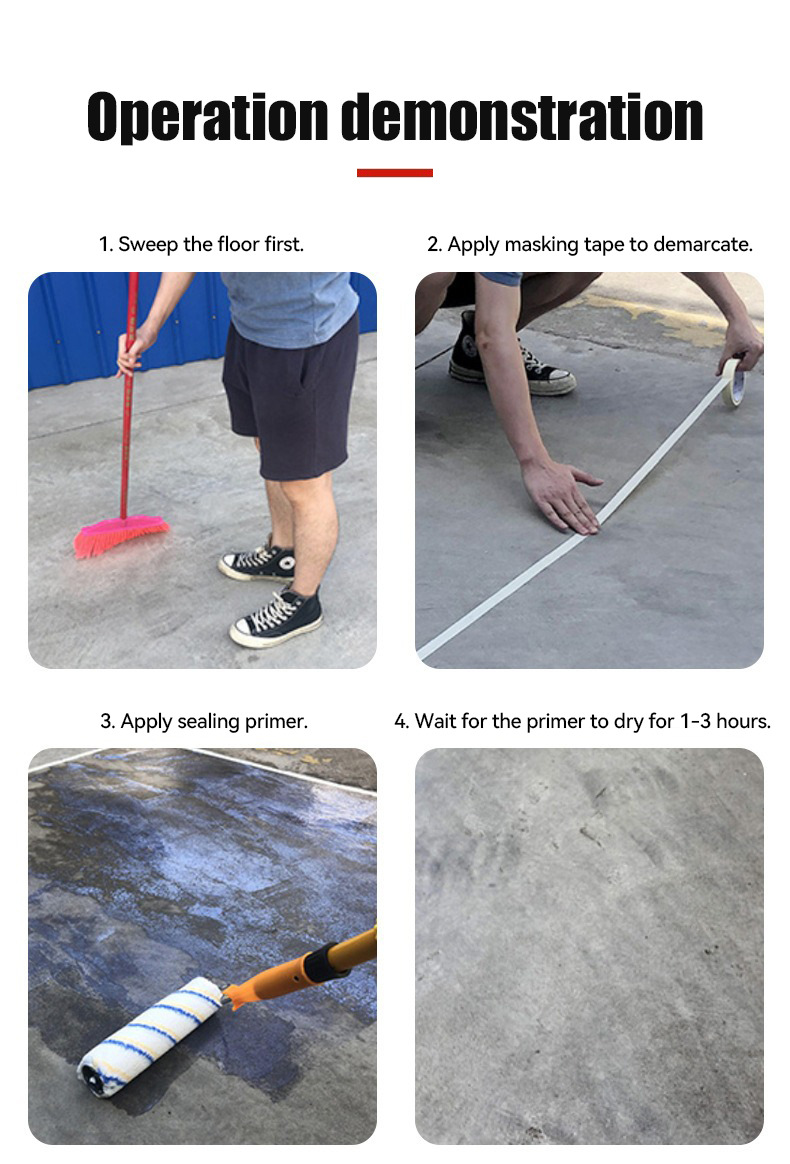 Operation demonstration

1. Sweep the floor first.

2. Apply masking tape to demarcate.

3. Apply sealing primer.

4. Wait for the primer to dry for 1-3 hours.