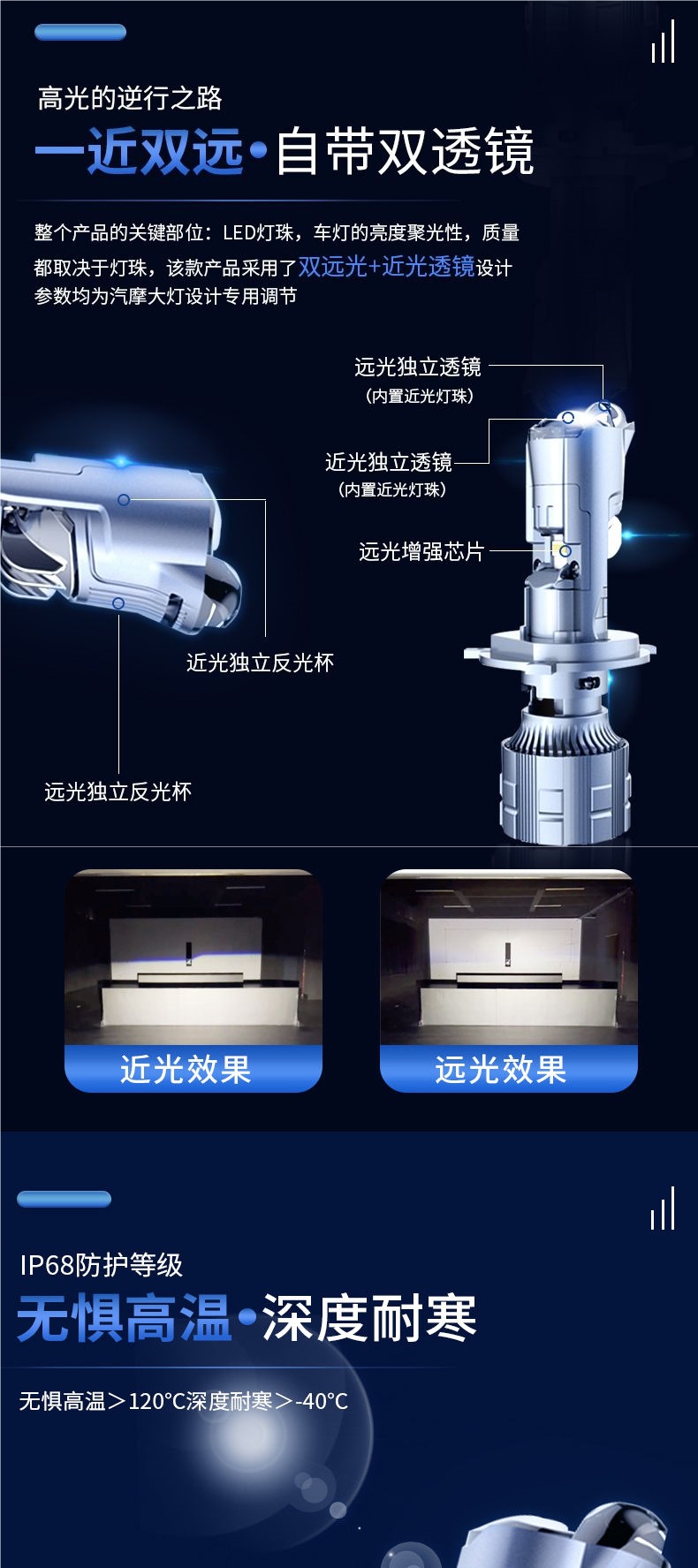 高光的逆行之路

一近双远•自带双透镜

整个产品的关键部位：LED灯珠，车灯的亮度聚光性，质量都取决于灯珠，该款产品采用了双远光+近光透镜设计参数均为汽摩大灯设计专用调节

远光独立透镜
（内置近光灯珠）

近光独立透镜
（内置近光灯珠）

远光增强芯片

近光独立反光杯

远光独立反光杯

近光效果

远光效果

IP68防护等级

无惧高温•深度耐寒

无惧高温＞120°C深度耐寒＞-40°C