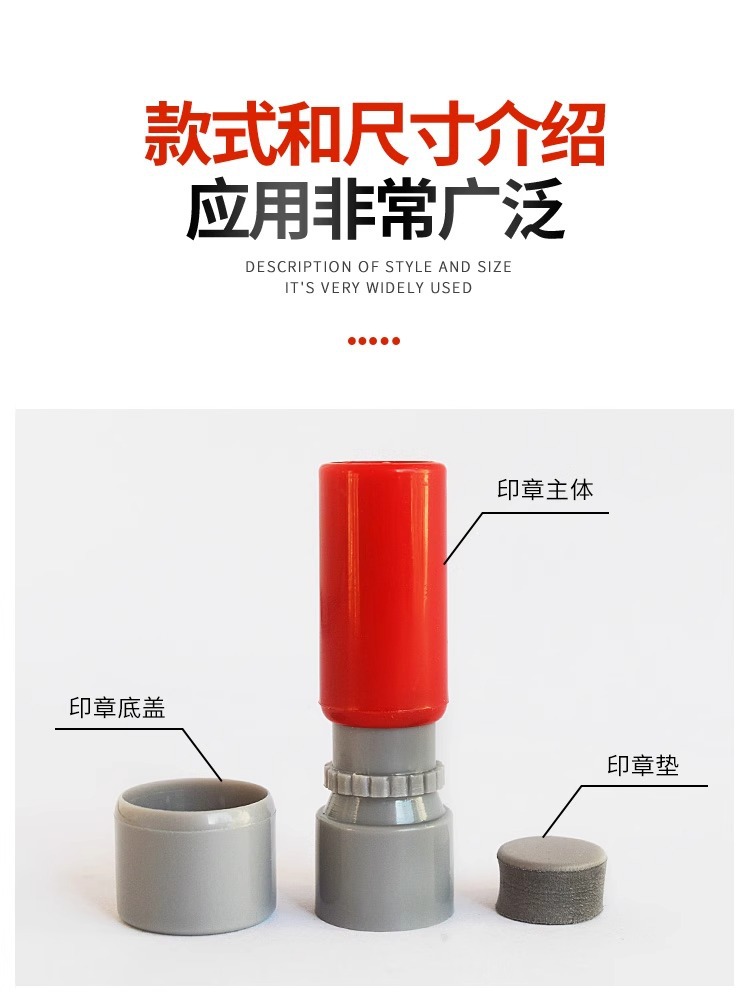 款式和尺寸介绍
应用非常广泛

DESCRIPTION OF STYLE AND SIZE
IT'S VERY WIDELY USED

印章主体

印章底盖

印章垫