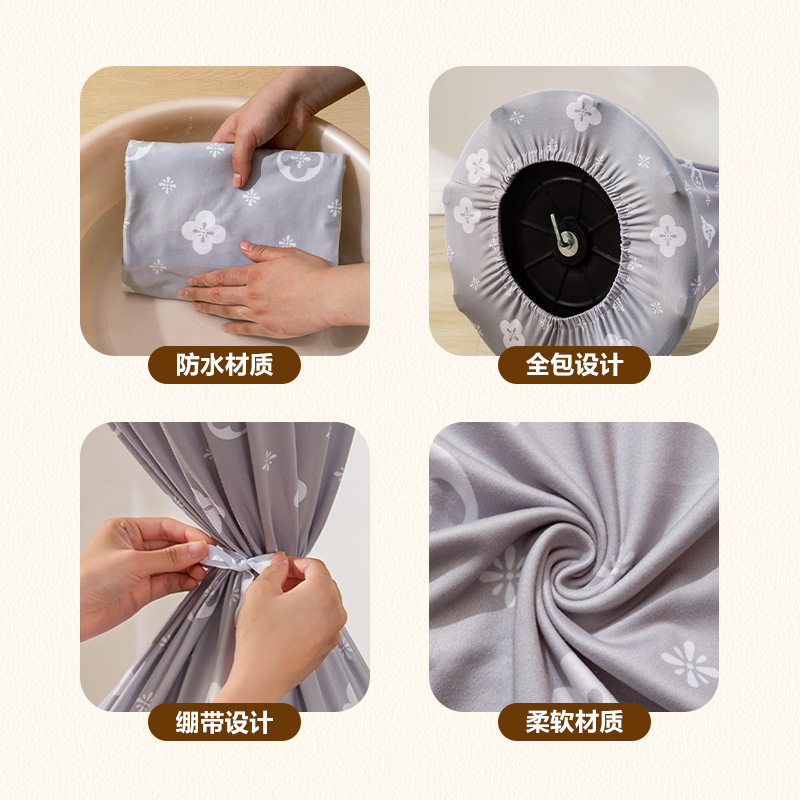 防水材质

全包设计

绷带设计

柔软材质