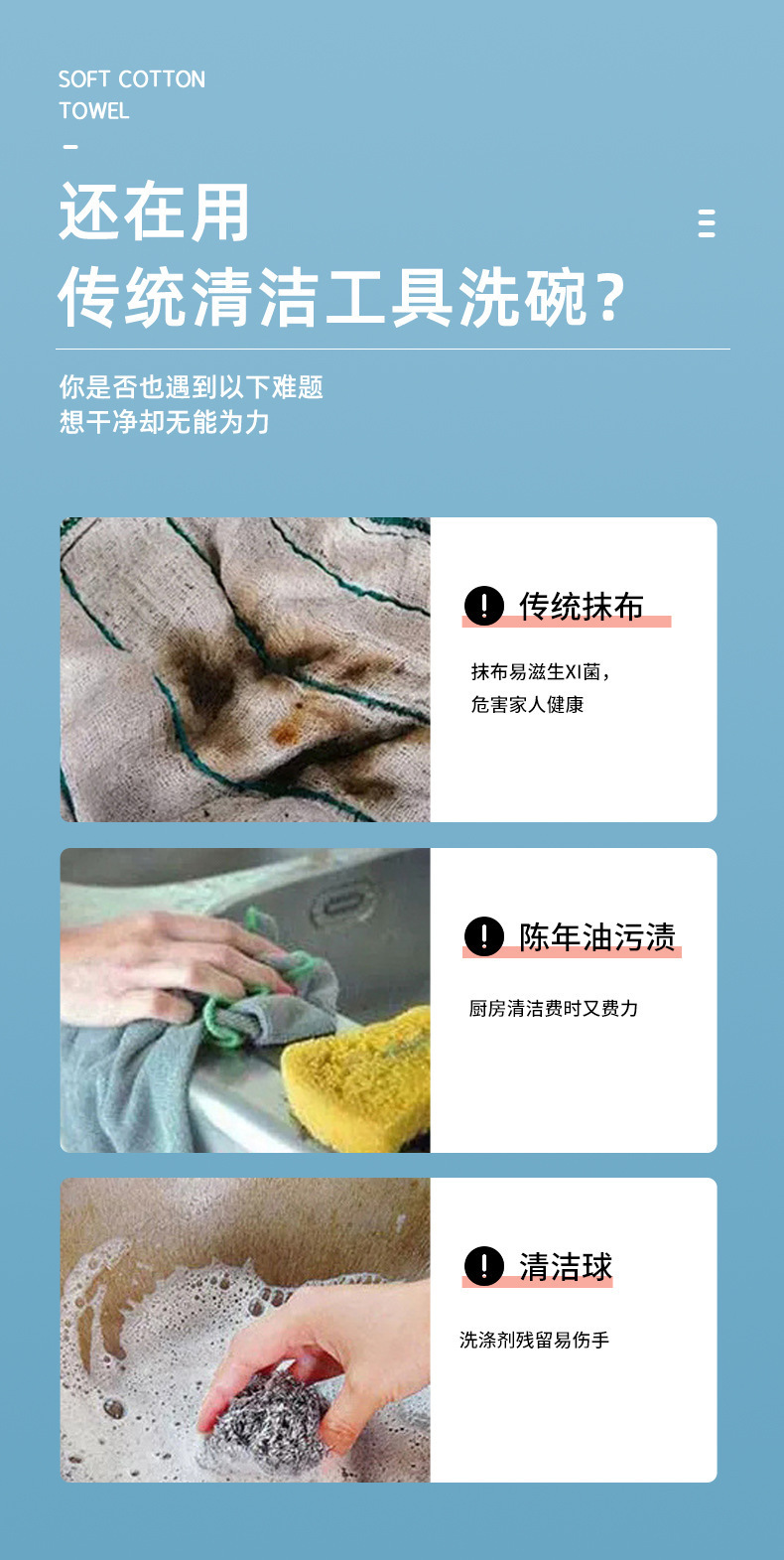 SOFT COTTON
TOWEL

还在用
传统清洁工具洗碗？

你是否也遇到以下难题
想干净却无能为力

传统抹布
抹布易滋生XI菌，
危害家人健康

陈年油污渍
厨房清洁费时又费力

清洁球
洗涤剂残留易伤手