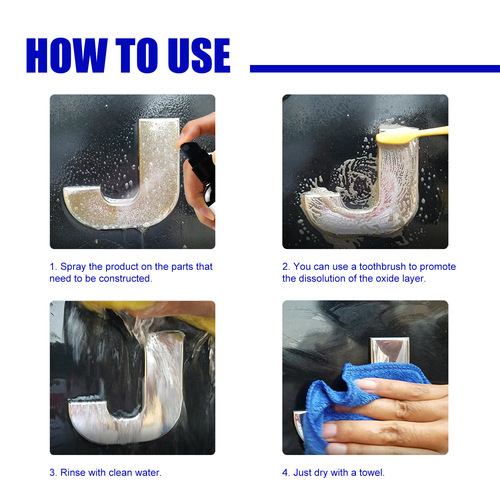 HOW TO USE

1. Spray the product on the parts that need to be constructed.

2. You can use a toothbrush to promote the dissolution of the oxide layer.

3. Rinse with clean water.

4. Just dry with a towel.