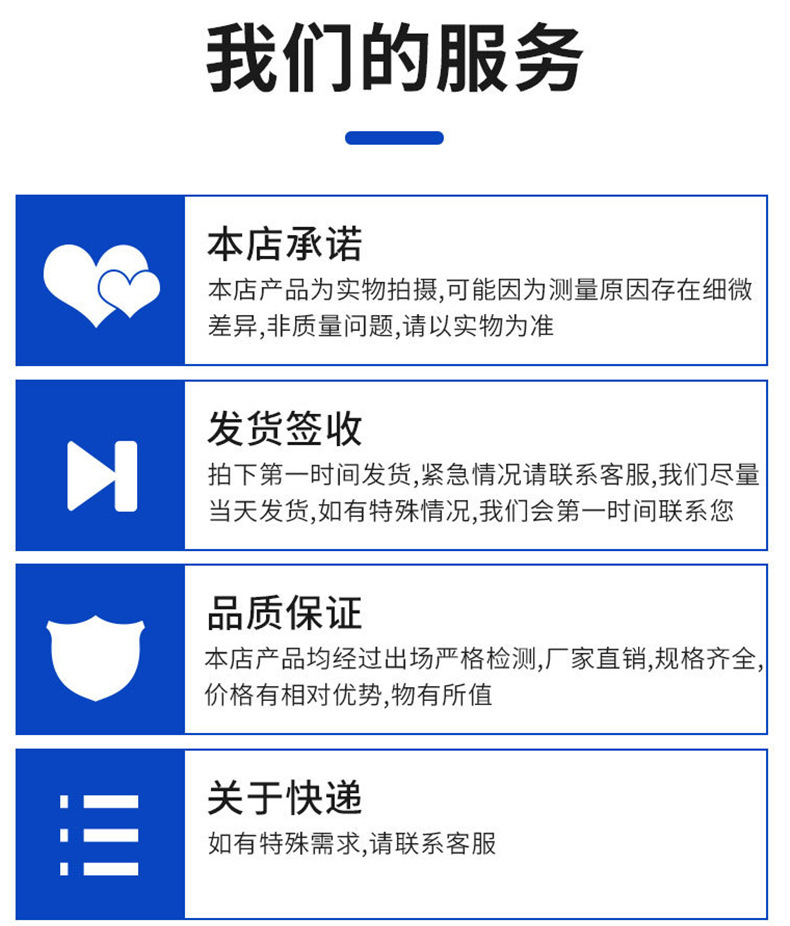 我们的服务

本店承诺

本店产品为实物拍摄,可能因为测量原因存在细微差异,非质量问题,请以实物为准

发货签收

拍下第一时间发货,紧急情况请联系客服,我们尽量当天发货,如有特殊情况,我们会第一时间联系您

品质保证

本店产品均经过出场严格检测,厂家直销,规格齐全,价格有相对优势,物有所值

关于快递

如有特殊需求,请联系客服