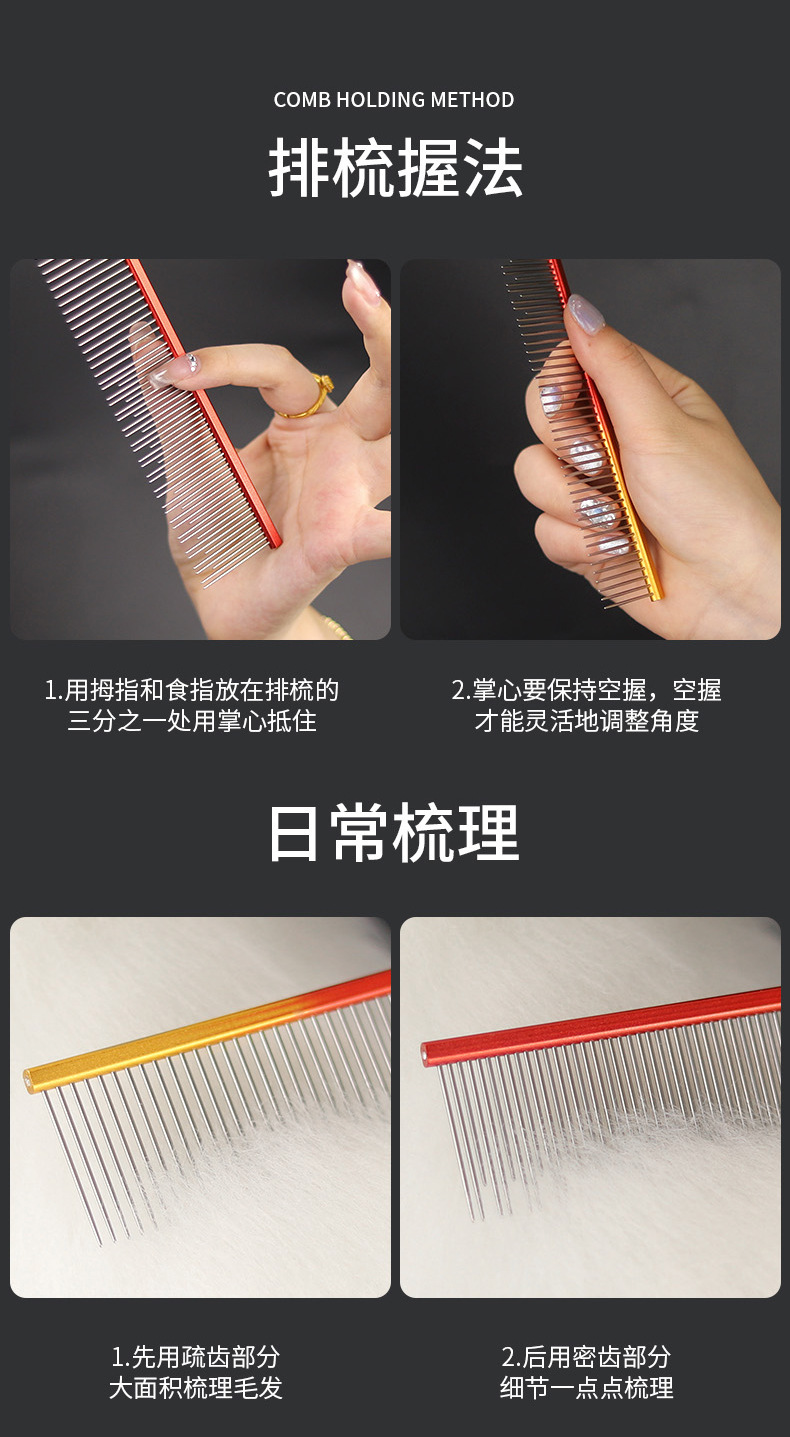 COMB HOLDING METHOD

排梳握法

1.用拇指和食指放在排梳的三分之一处用掌心抵住

2.掌心要保持空握，空握才能灵活地调整角度

日常梳理

1.先用疏齿部分大面积梳理毛发

2.后用密齿部分细节一点点梳理