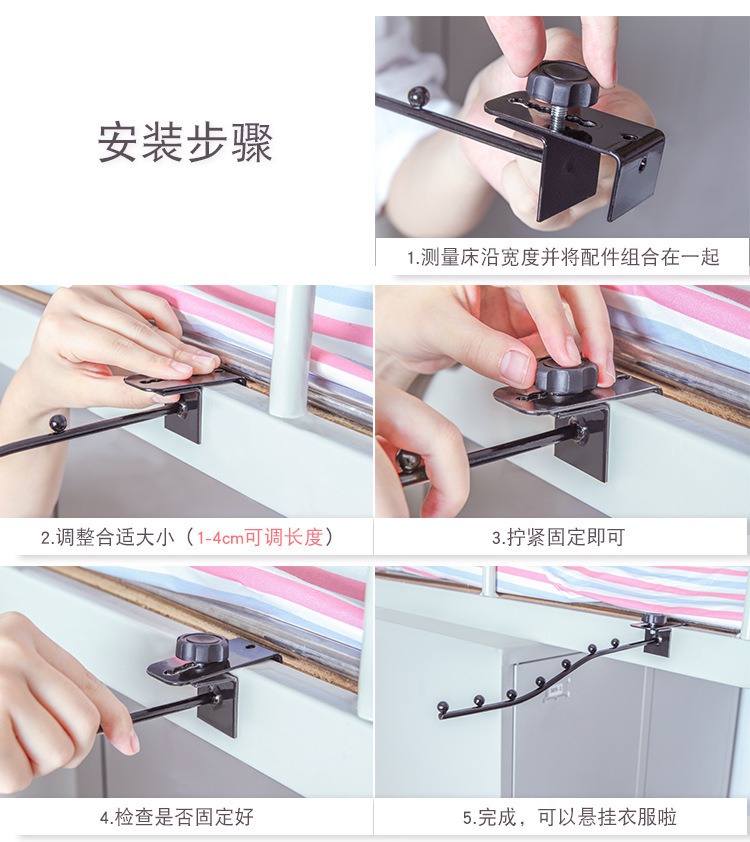 安装步骤

1.测量床沿宽度并将配件组合在一起

2.调整合适大小（1-4cm可调长度）

3.拧紧固定即可

4.检查是否固定好

5.完成，可以悬挂衣服啦