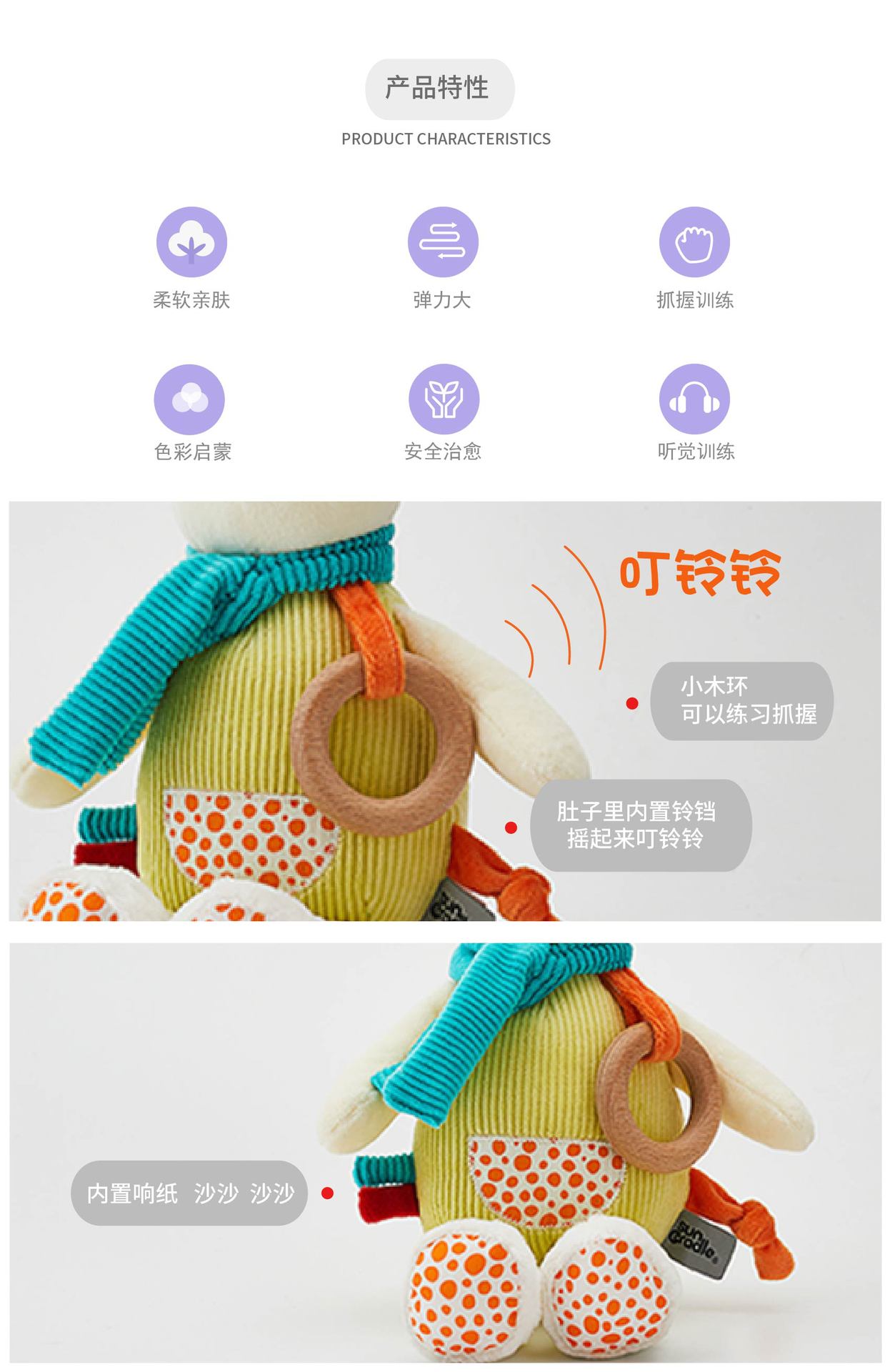 产品特性
PRODUCT CHARACTERISTICS

柔软亲肤

弹力大

抓握训练

色彩启蒙

安全治愈

听觉训练

叮铃铃

小木环
可以练习抓握

肚子里内置铃铛
摇起来叮铃铃

内置响纸 沙沙 沙沙

sun cradle