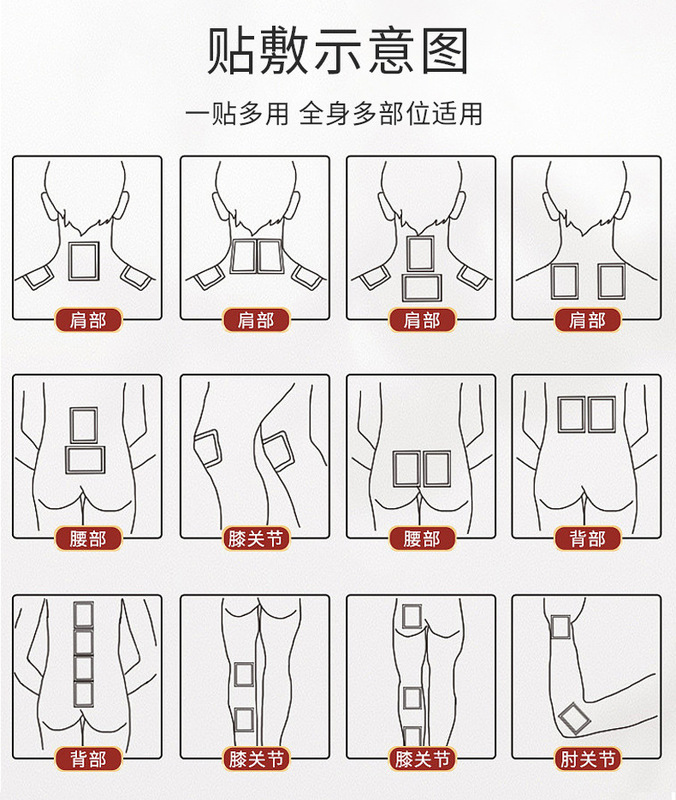 贴敷示意图

一贴多用 全身多部位适用

肩部

肩部

肩部

肩部

腰部

膝关节

腰部

背部

背部

膝关节

膝关节

肘关节