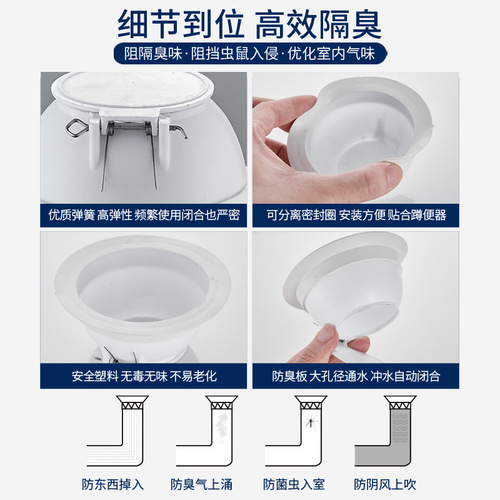 细节到位 高效隔臭

阻隔臭味·阻挡虫鼠入侵·优化室内气味

优质弹簧 高弹性 频繁使用闭合也严密

可分离密封圈 安装方便 贴合蹲便器

安全塑料 无毒无味 不易老化

防臭板 大孔径通水 冲水自动闭合

防东西掉入

防臭气上涌

防菌虫入室

防阴风上吹