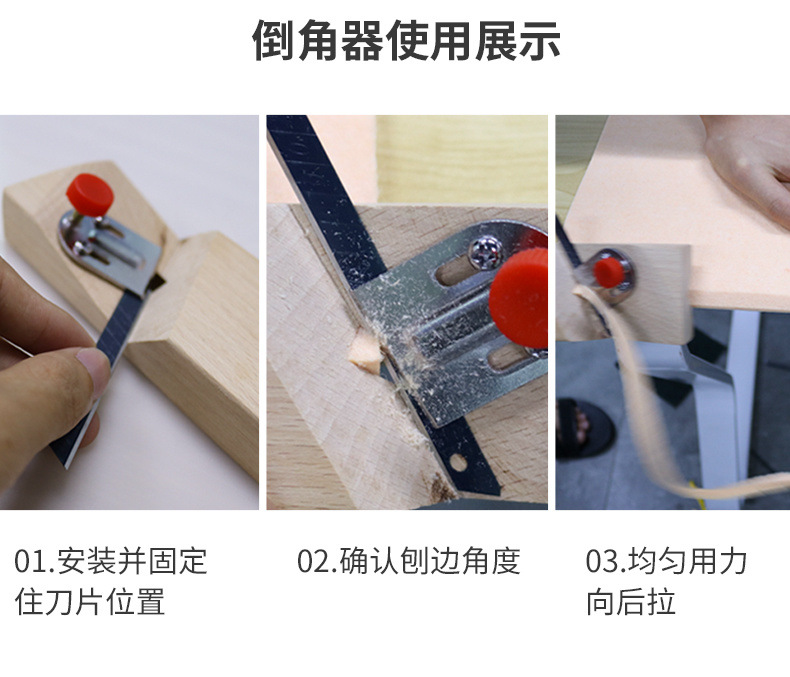 倒角器使用展示

01.安装并固定住刀片位置

02.确认刨边角度

03.均匀用力向后拉