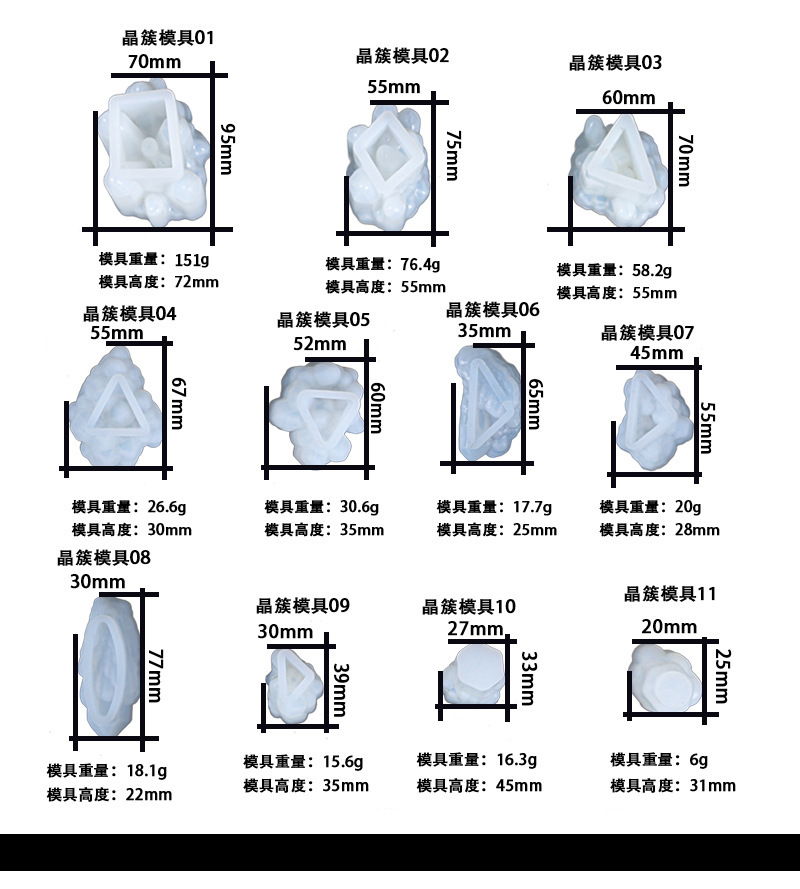 晶簇模具01
70mm
95mm
模具重量：151g
模具高度：72mm

晶簇模具02
55mm
75mm
模具重量：76.4g
模具高度：55mm

晶簇模具03
60mm
70mm
模具重量：58.2g
模具高度：55mm

晶簇模具04
55mm
67mm
模具重量：26.6g
模具高度：30mm

晶簇模具05
52mm
60mm
模具重量：30.6g
模具高度：35mm

晶簇模具06
35mm
65mm
模具重量：17.7g
模具高度：25mm

晶簇模具07
45mm
55mm
模具重量：20g
模具高度：28mm

晶簇模具08
30mm
77mm
模具重量：18.1g
模具高度：22mm

晶簇模具09
30mm
39mm
模具重量：15.6g
模具高度：35mm

晶簇模具10
27mm
33mm
模具重量：16.3g
模具高度：45mm

晶簇模具11
20mm
25mm
模具重量：6g
模具高度：31mm