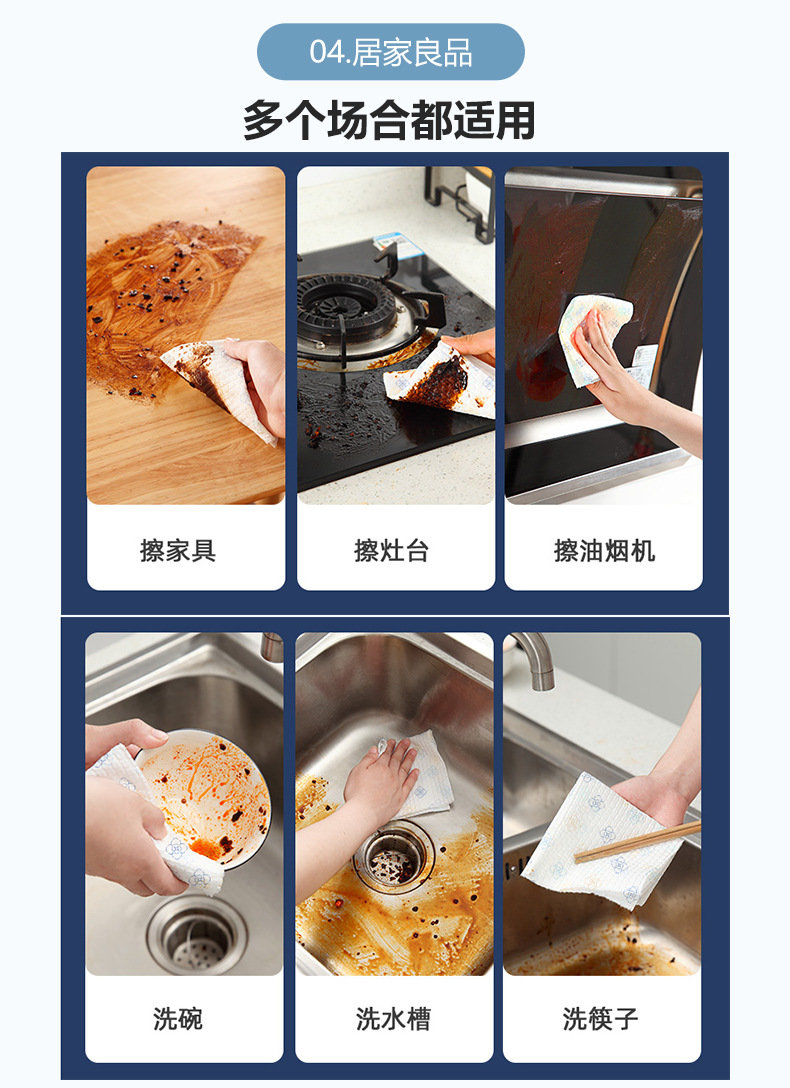 04.居家良品

多个场合都适用

擦家具

擦灶台

擦油烟机

洗碗

洗水槽

洗筷子