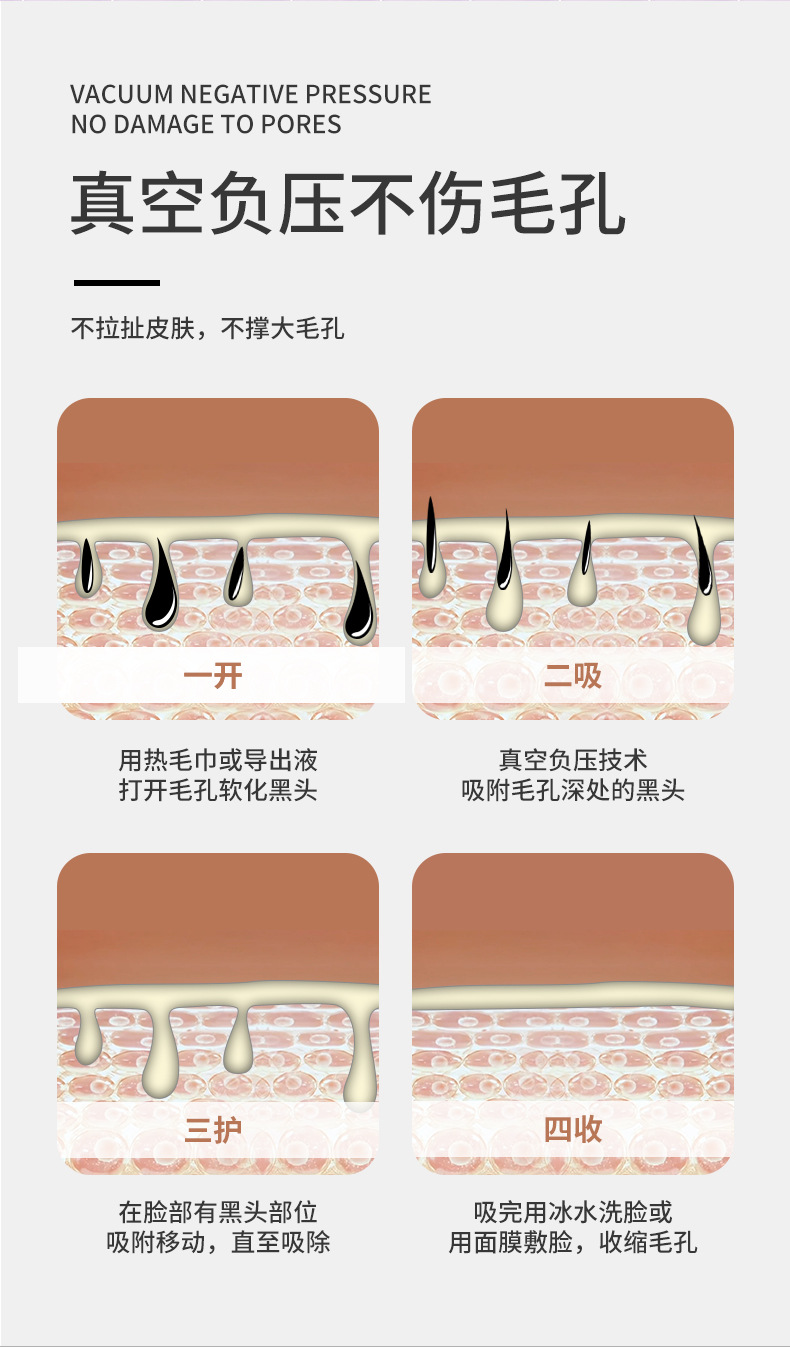 VACUUM NEGATIVE PRESSURE
NO DAMAGE TO PORES

真空负压不伤毛孔

不拉扯皮肤，不撑大毛孔

一开

用热毛巾或导出液
打开毛孔软化黑头

二吸

真空负压技术
吸附毛孔深处的黑头

三护

在脸部有黑头部位
吸附移动，直至吸除

四收

吸完用冰水洗脸或
用面膜敷脸，收缩毛孔