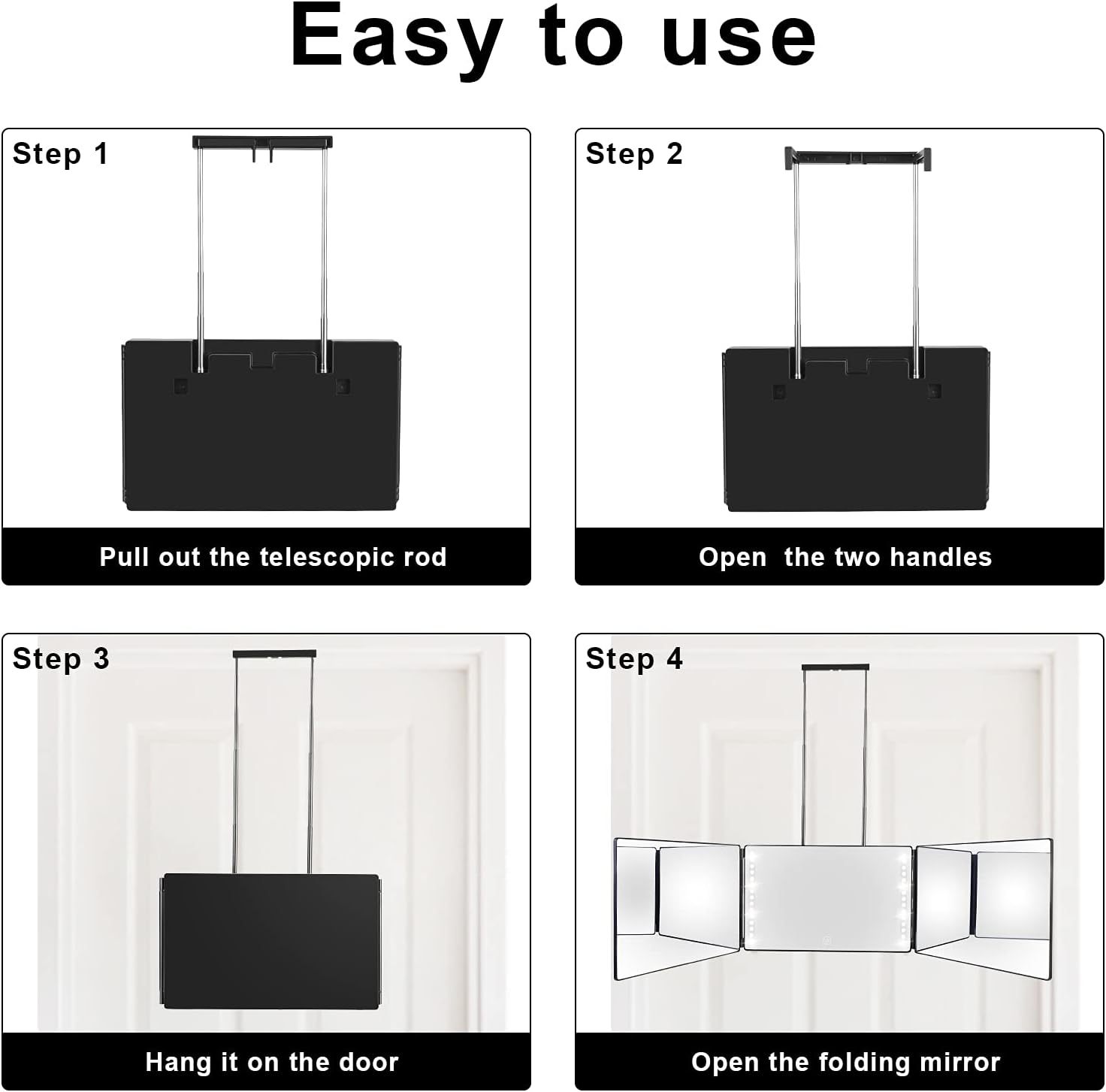 Easy to use

Step 1

Pull out the telescopic rod

Step 2

Open  the two handles

Step 3

Hang it on the door

Step 4

Open the folding mirror