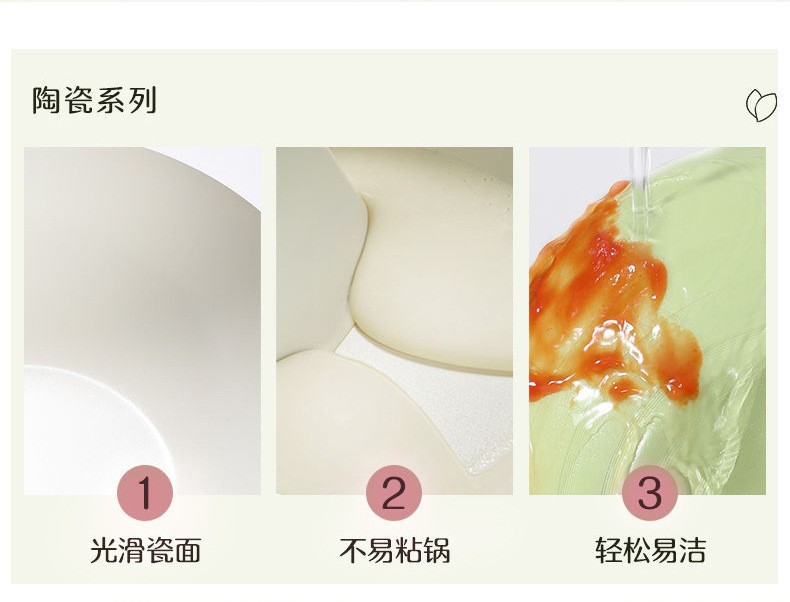 陶瓷系列

1

光滑瓷面

2

不易粘锅

3

轻松易洁