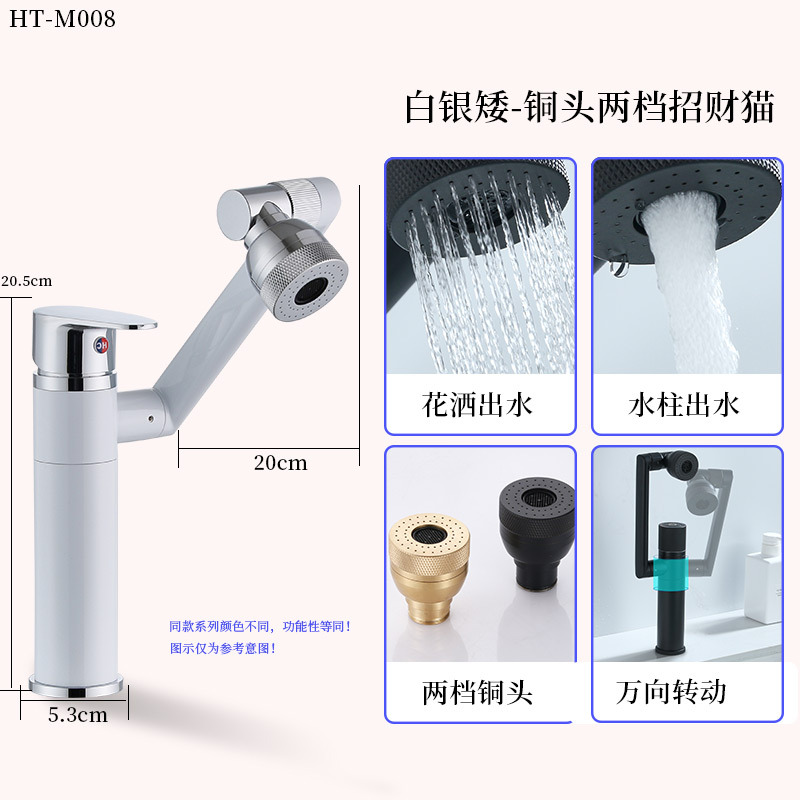 HT-M008

白银矮-铜头两档招财猫

20.5cm

20cm

5.3cm

同款系列颜色不同，功能性等同！
图示仅为参考意图！

花洒出水

水柱出水

两档铜头

万向转动