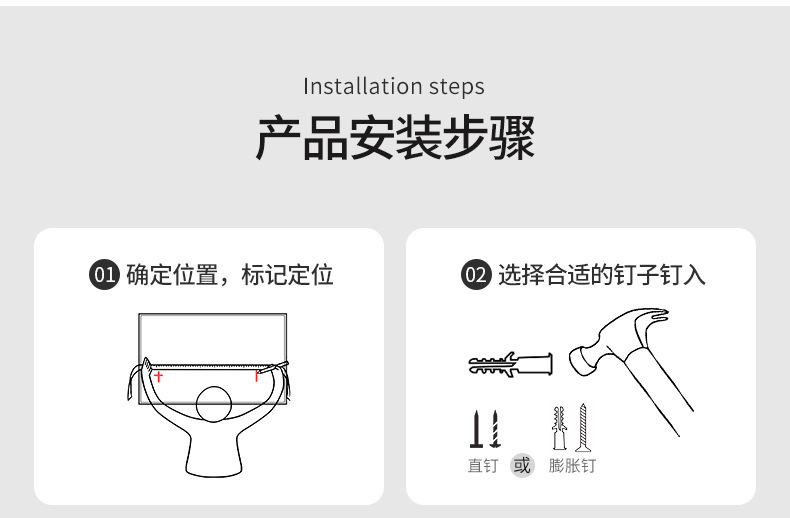 Installation steps

产品安装步骤

01 确定位置，标记定位

02 选择合适的钉子钉入

直钉 或 膨胀钉