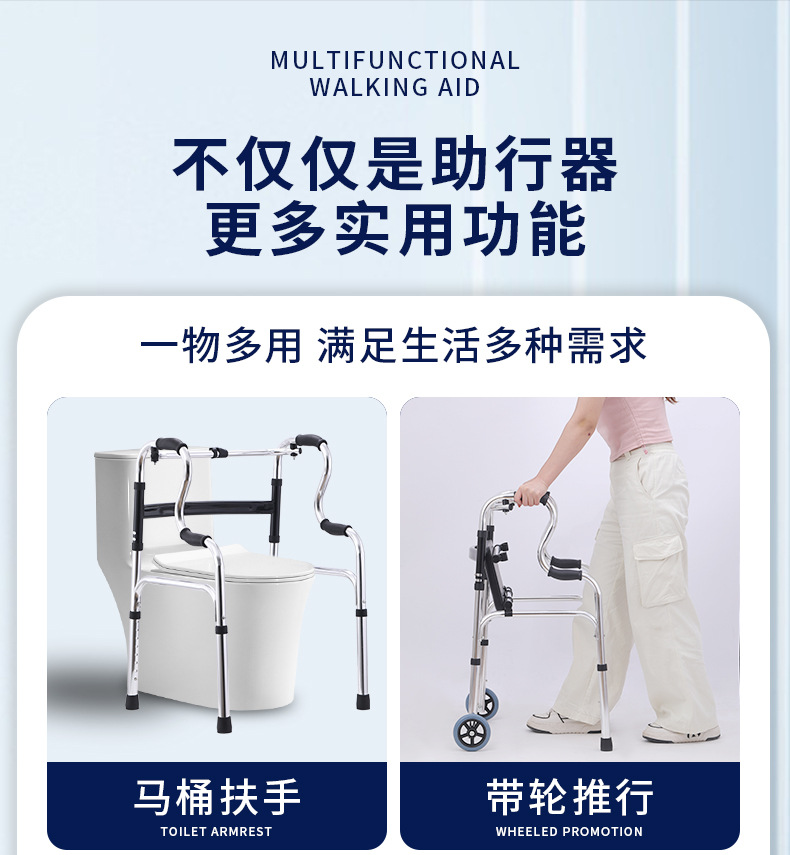 MULTIFUNCTIONAL
WALKING AID

不仅仅是助行器
更多实用功能

一物多用 满足生活多种需求

马桶扶手
TOILET ARMREST

带轮推行
WHEELED PROMOTION