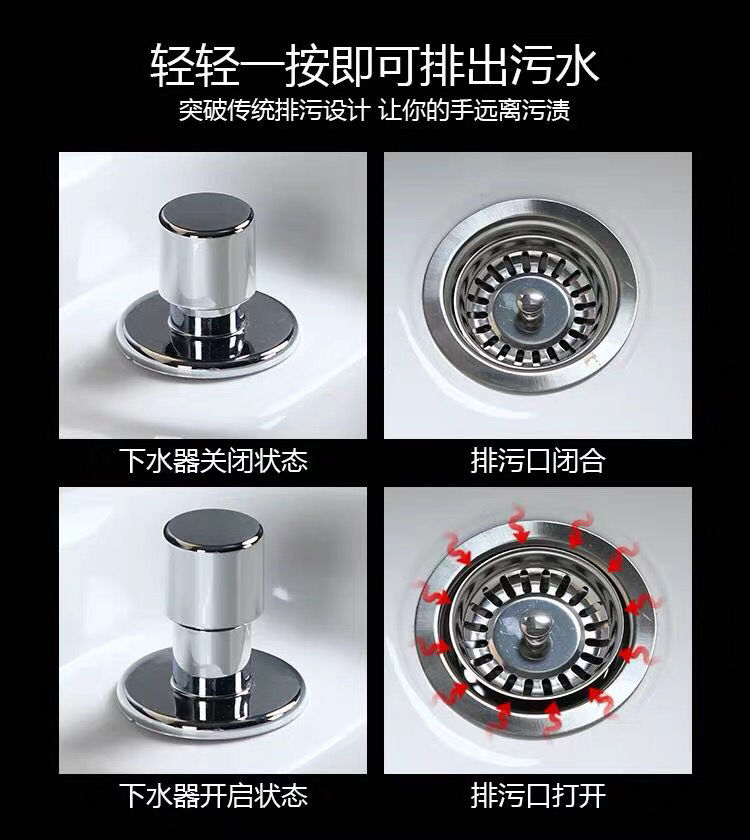 轻轻一按即可排出污水
突破传统排污设计 让你的手远离污渍

下水器关闭状态

排污口闭合

下水器开启状态

排污口打开