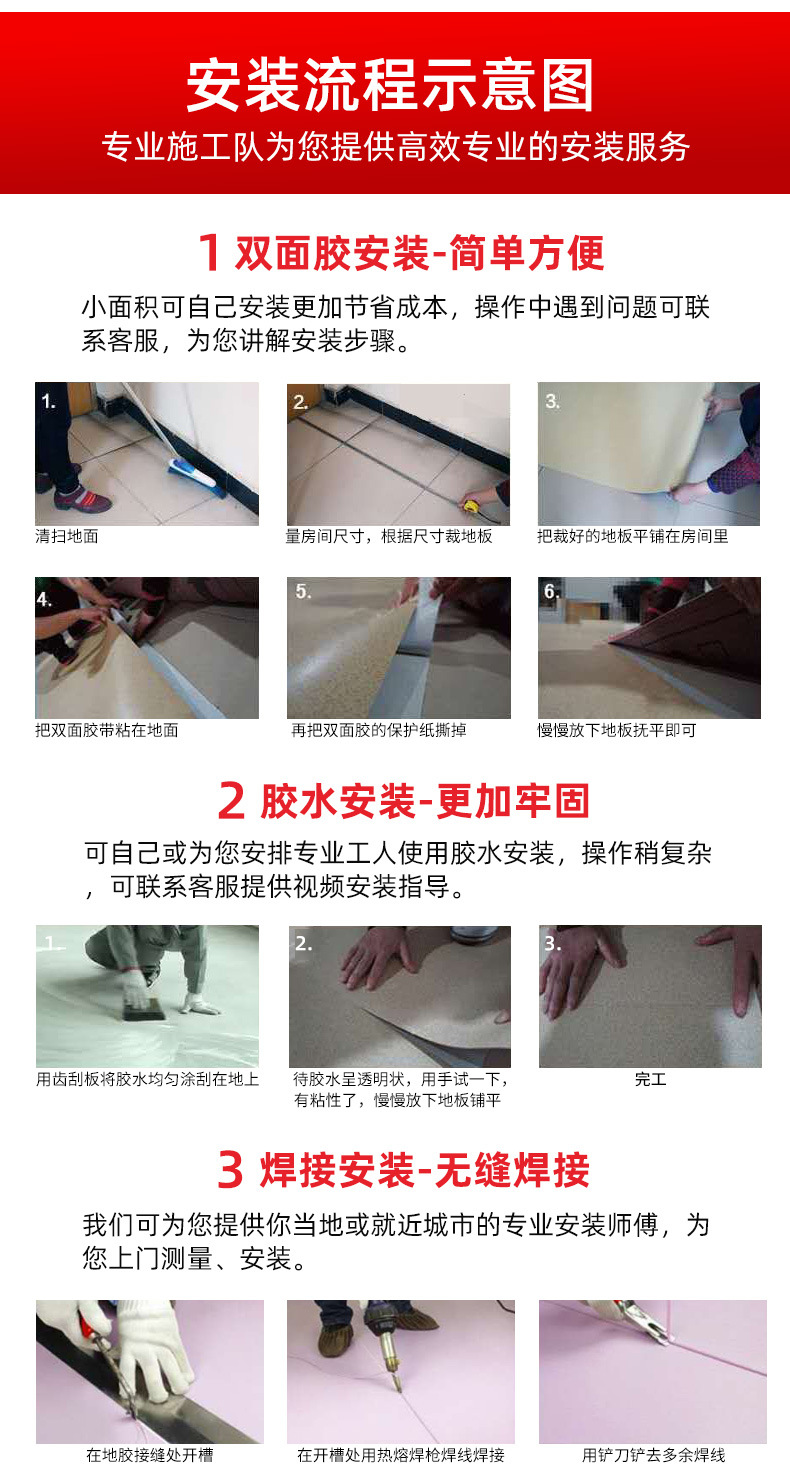 安装流程示意图
专业施工队为您提供高效专业的安装服务

1 双面胶安装-简单方便

小面积可自己安装更加节省成本，操作中遇到问题可联系客服，为您讲解安装步骤。

1.
清扫地面

2.
量房间尺寸，根据尺寸裁地板

3.
把裁好的地板平铺在房间里

4.
把双面胶带粘在地面

5.
再把双面胶的保护纸撕掉

6.
慢慢放下地板抚平即可

2 胶水安装-更加牢固

可自己或为您安排专业工人使用胶水安装，操作稍复杂，可联系客服提供视频安装指导。

1.
用齿刮板将胶水均匀涂刮在地上

2.
待胶水呈透明状，用手试一下，有粘性了，慢慢放下地板铺平

3.
完工

3 焊接安装-无缝焊接

我们可为您提供你当地或就近城市的专业安装师傅，为您上门测量、安装。

在地胶接缝处开槽

在开槽处用热熔焊枪焊线焊接

用铲刀铲去多余焊线