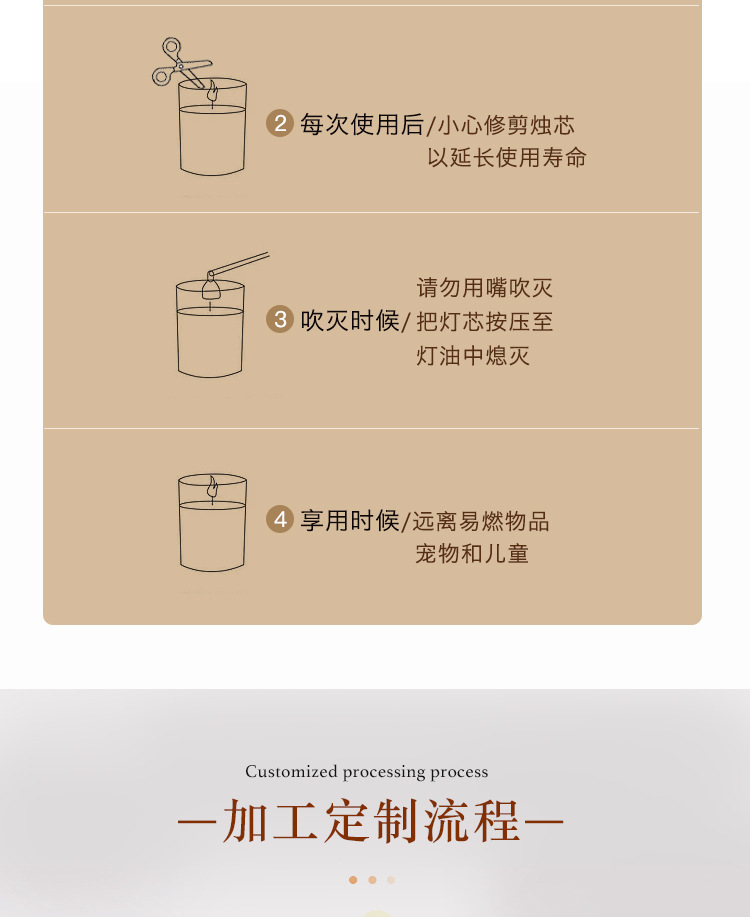 2 每次使用后/小心修剪烛芯
以延长使用寿命

请勿用嘴吹灭
3 吹灭时候/把灯芯按压至
灯油中熄灭

4 享用时候/远离易燃物品
宠物和儿童

Customized processing process

—加工定制流程—