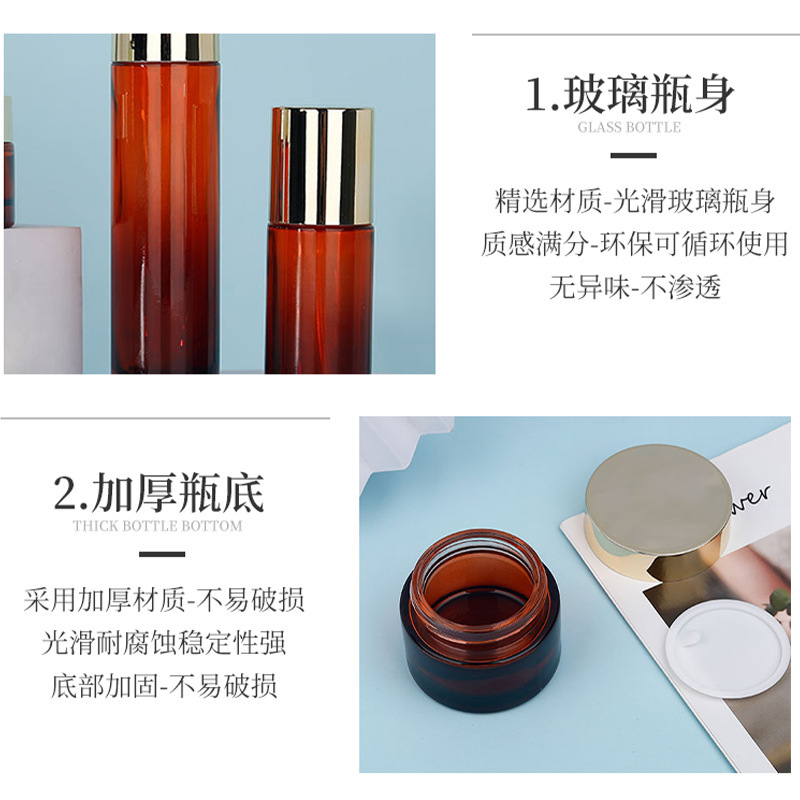 1.玻璃瓶身
GLASS BOTTLE

精选材质-光滑玻璃瓶身
质感满分-环保可循环使用
无异味-不渗透

2.加厚瓶底
THICK BOTTLE BOTTOM

采用加厚材质-不易破损
光滑耐腐蚀稳定性强
底部加固-不易破损

wer