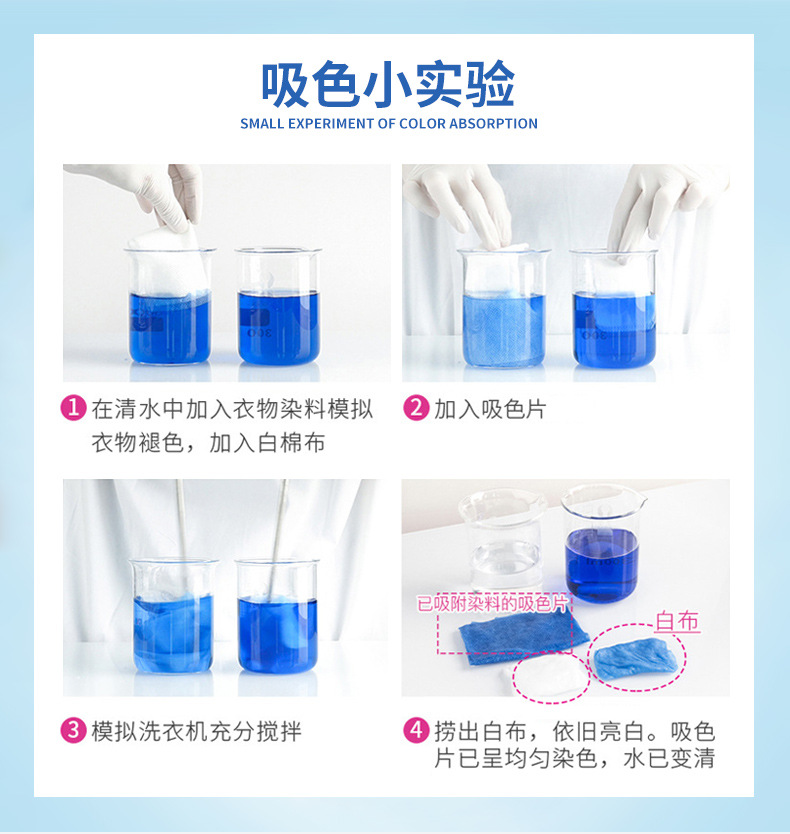 吸色小实验
SMALL EXPERIMENT OF COLOR ABSORPTION

300

300

1 在清水中加入衣物染料模拟衣物褪色，加入白棉布

2 加入吸色片

3 模拟洗衣机充分搅拌

已吸附染料的吸色片

白布

4 捞出白布，依旧亮白。吸色片已呈均匀染色，水已变清