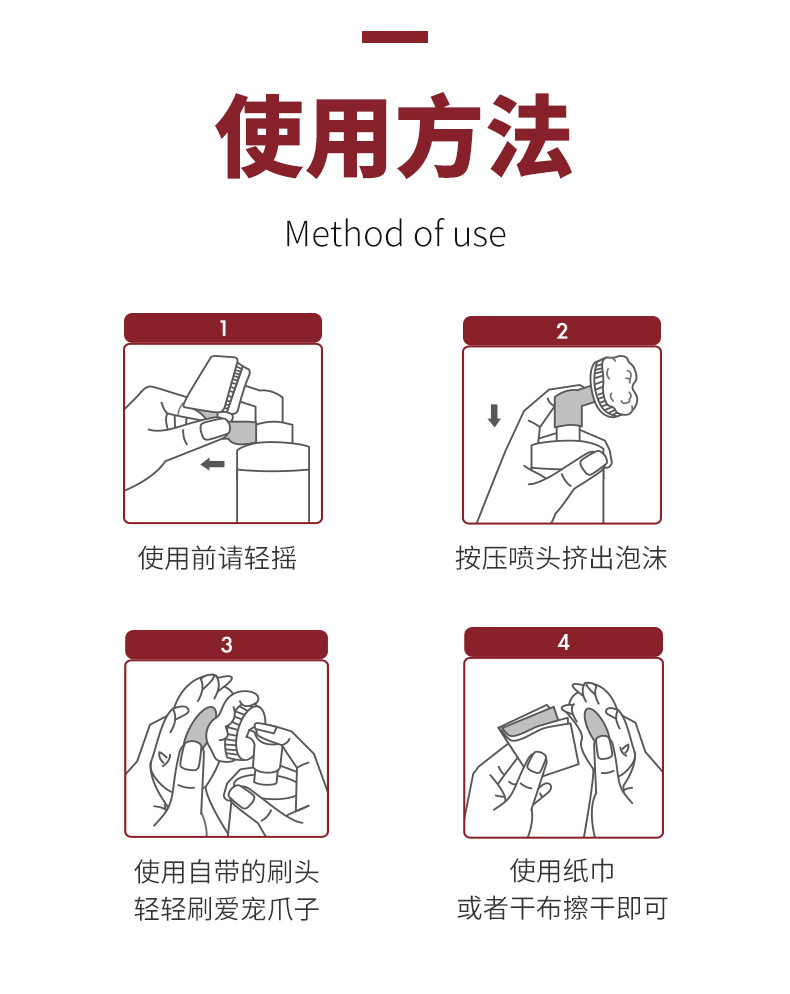 使用方法

Method of use

1

使用前请轻摇

2

按压喷头挤出泡沫

3

使用自带的刷头
轻轻刷爱宠爪子

4

使用纸巾
或者干布擦干即可