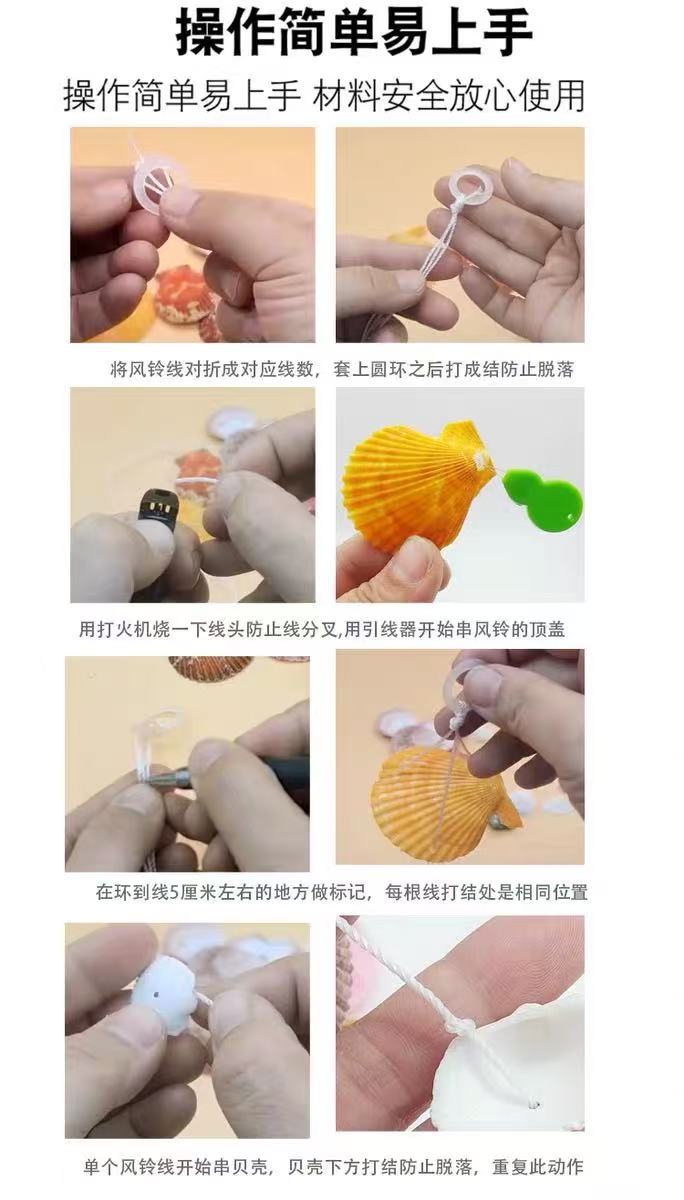 操作简单易上手

操作简单易上手 材料安全放心使用

将风铃线对折成对应线数，套上圆环之后打成结防止脱落

用打火机烧一下线头防止线分叉,用引线器开始串风铃的顶盖

在环到线5厘米左右的地方做标记，每根线打结处是相同位置

单个风铃线开始串贝壳，贝壳下方打结防止脱落，重复此动作