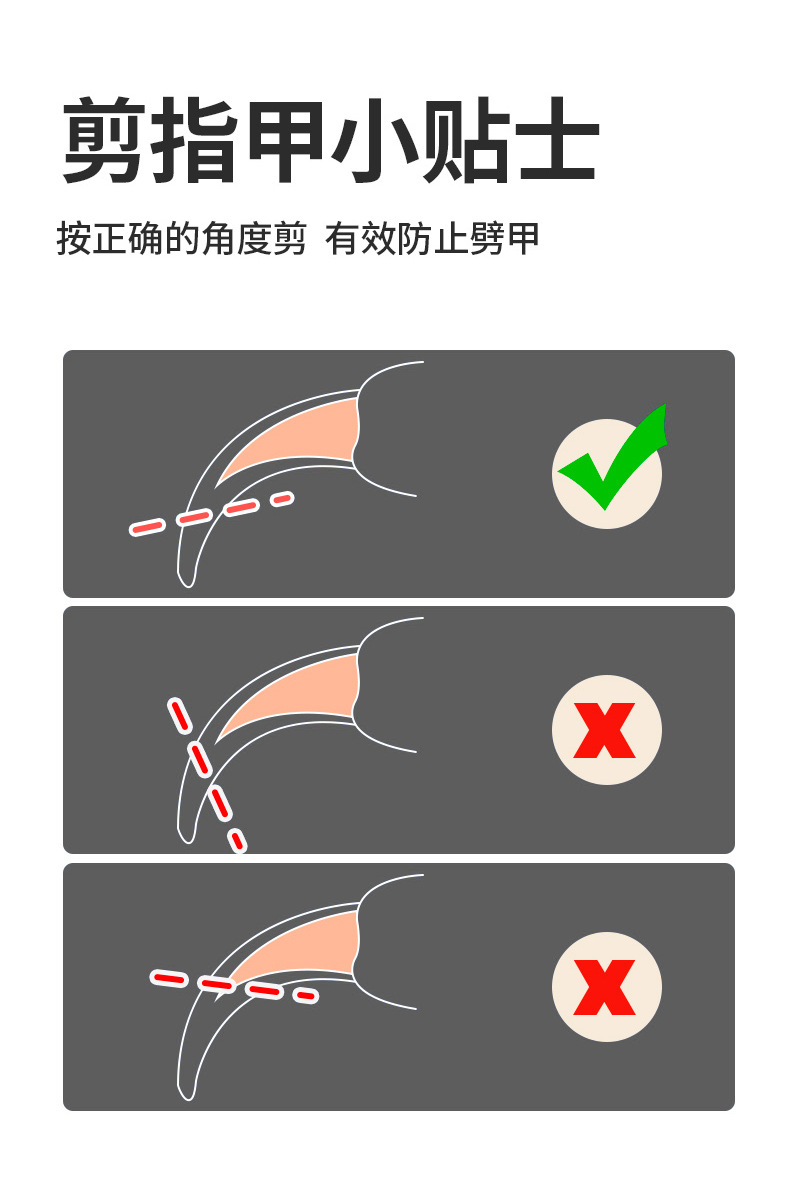 剪指甲小贴士

按正确的角度剪 有效防止劈甲