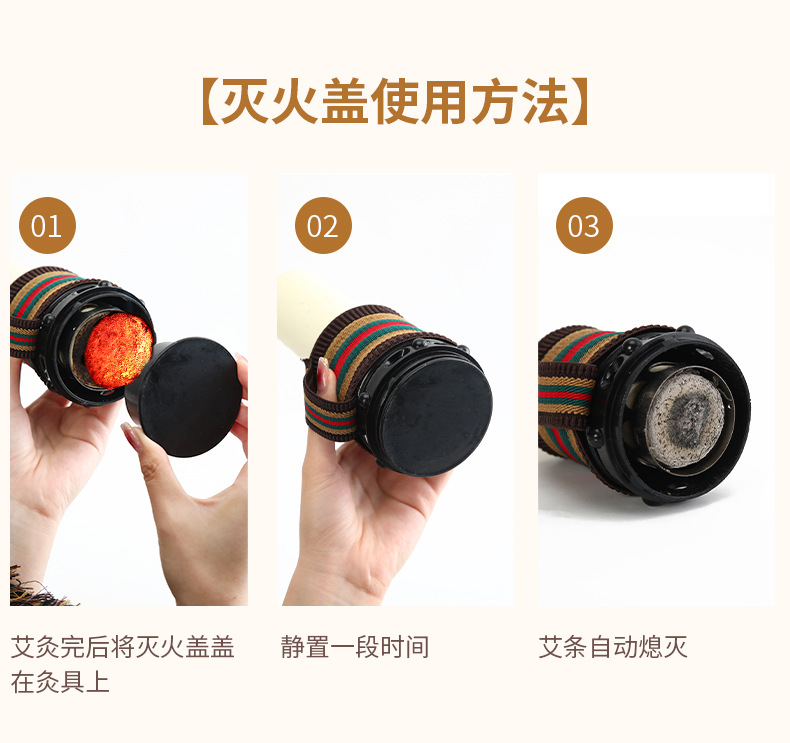 【灭火盖使用方法】

01

艾灸完后将灭火盖盖在灸具上

02

静置一段时间

03

艾条自动熄灭