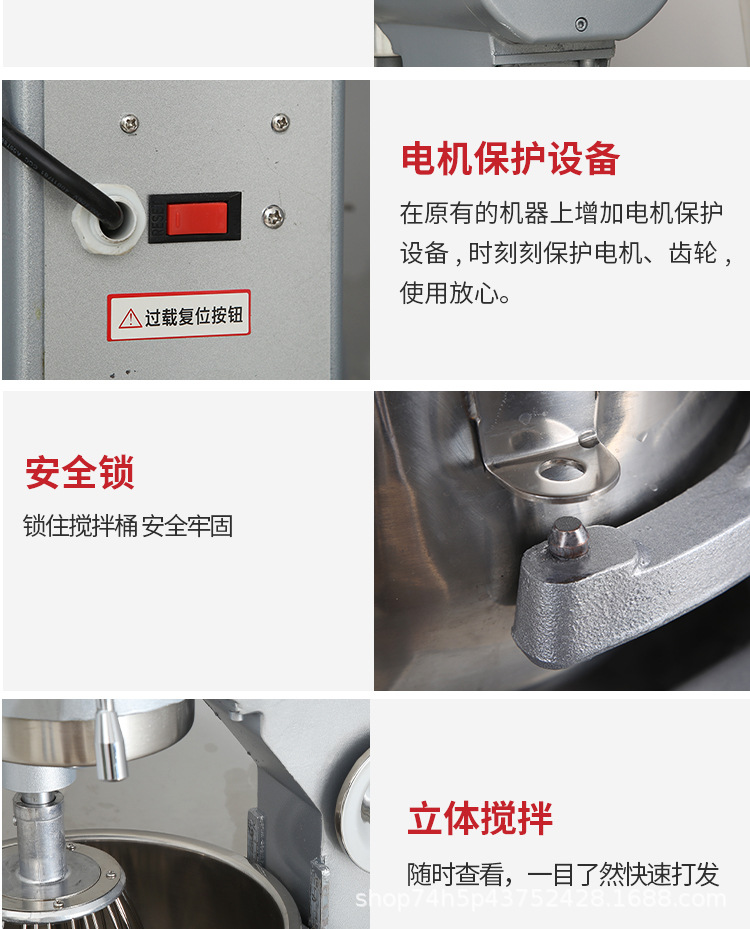 RESET

过载复位按钮

电机保护设备

在原有的机器上增加电机保护设备，时刻刻保护电机、齿轮，使用放心。

安全锁

锁住搅拌桶 安全牢固

立体搅拌

随时查看，一目了然快速打发

shop74h5p43752428.1688.com