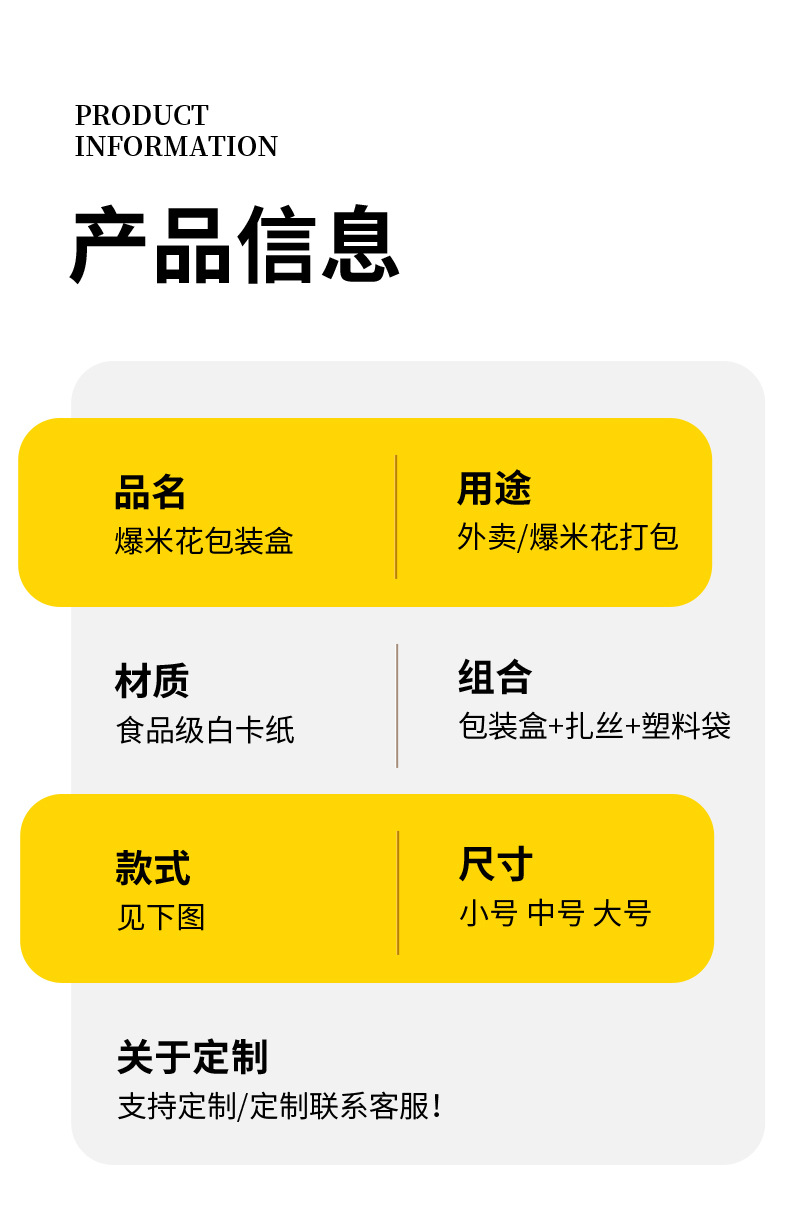 PRODUCT
INFORMATION

产品信息

品名
爆米花包装盒

用途
外卖/爆米花打包

材质
食品级白卡纸

组合
包装盒+扎丝+塑料袋

款式
见下图

尺寸
小号 中号 大号

关于定制
支持定制/定制联系客服!