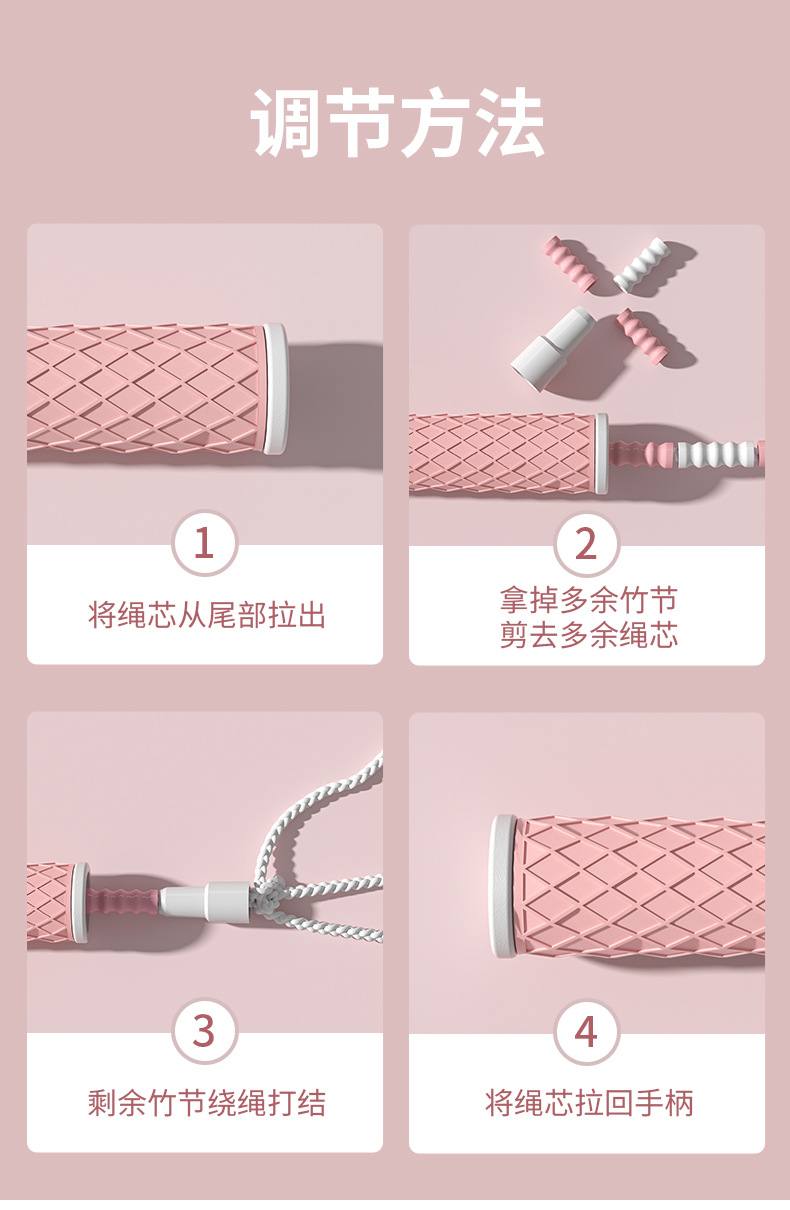 调节方法

1

将绳芯从尾部拉出

2

拿掉多余竹节
剪去多余绳芯

3

剩余竹节绕绳打结

4

将绳芯拉回手柄