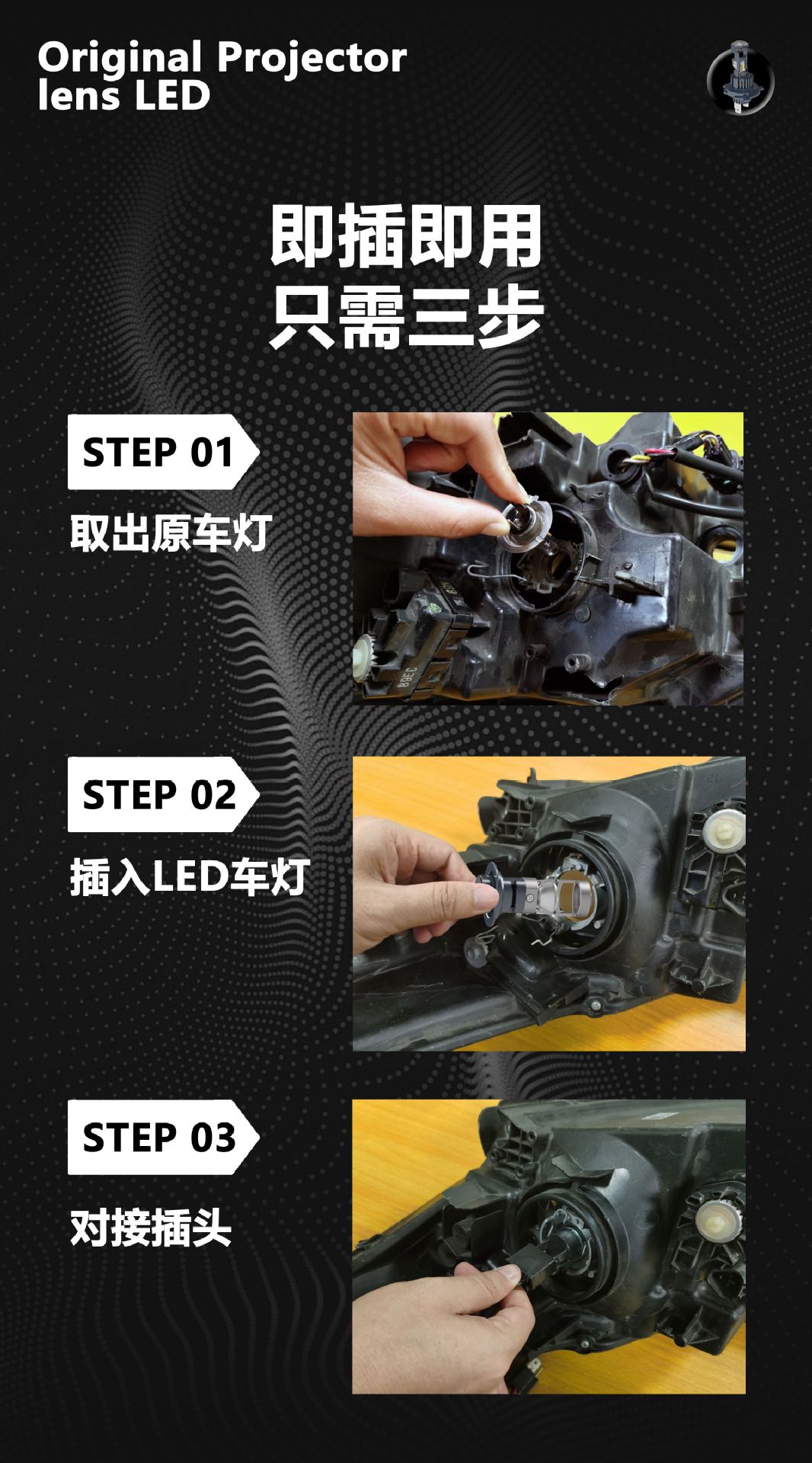 Original Projector lens LED

即插即用
只需三步

STEP 01
取出原车灯

STEP 02
插入LED车灯

STEP 03
对接插头