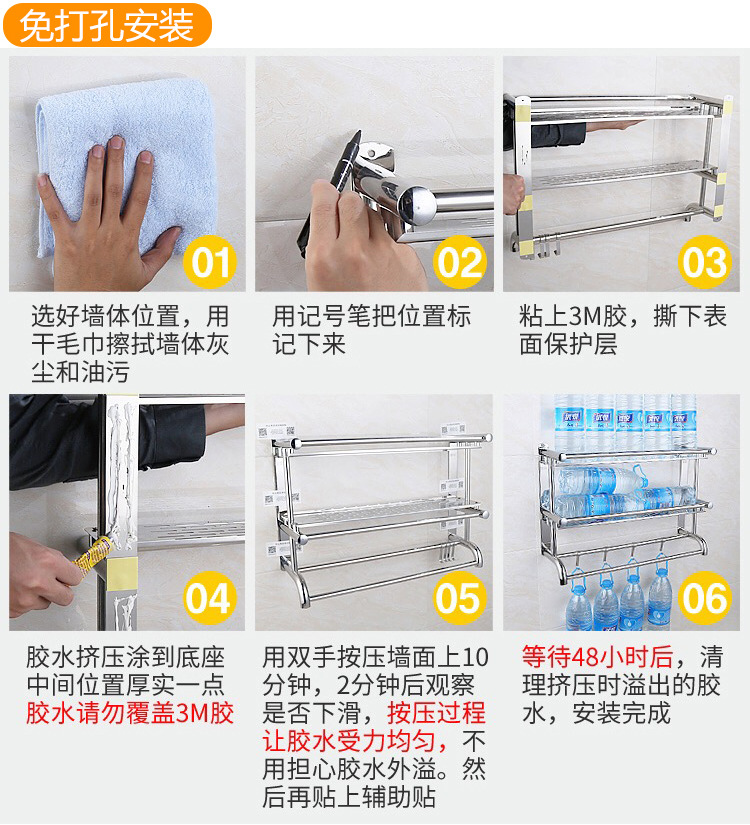 免打孔安装

01

选好墙体位置，用干毛巾擦拭墙体灰尘和油污

02

用记号笔把位置标记下来

03

粘上3M胶，撕下表面保护层

04

胶水挤压涂到底座中间位置厚实一点胶水请勿覆盖3M胶

05

用双手按压墙面上10分钟，2分钟后观察是否下滑，按压过程让胶水受力均匀，不用担心胶水外溢。然后再贴上辅助贴

06

等待48小时后，清理挤压时溢出的胶水，安装完成