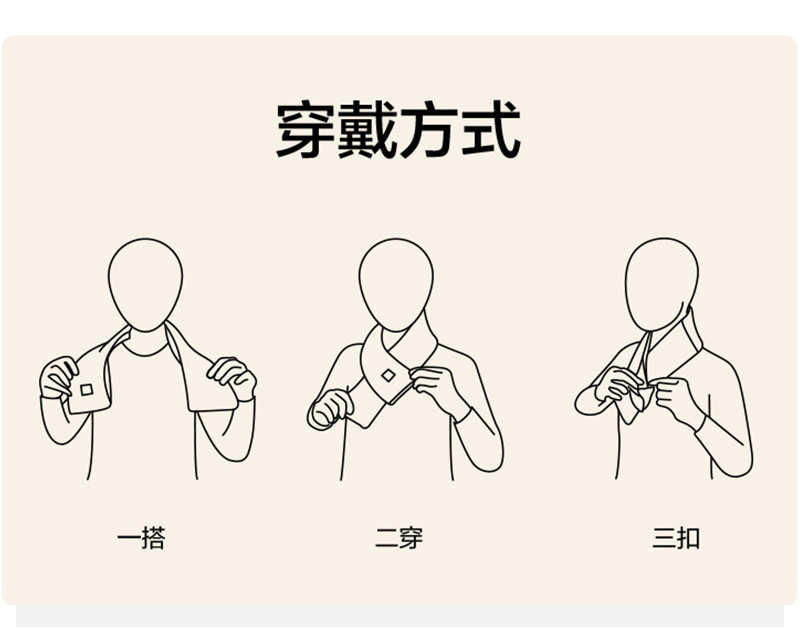 穿戴方式

一搭

二穿

三扣