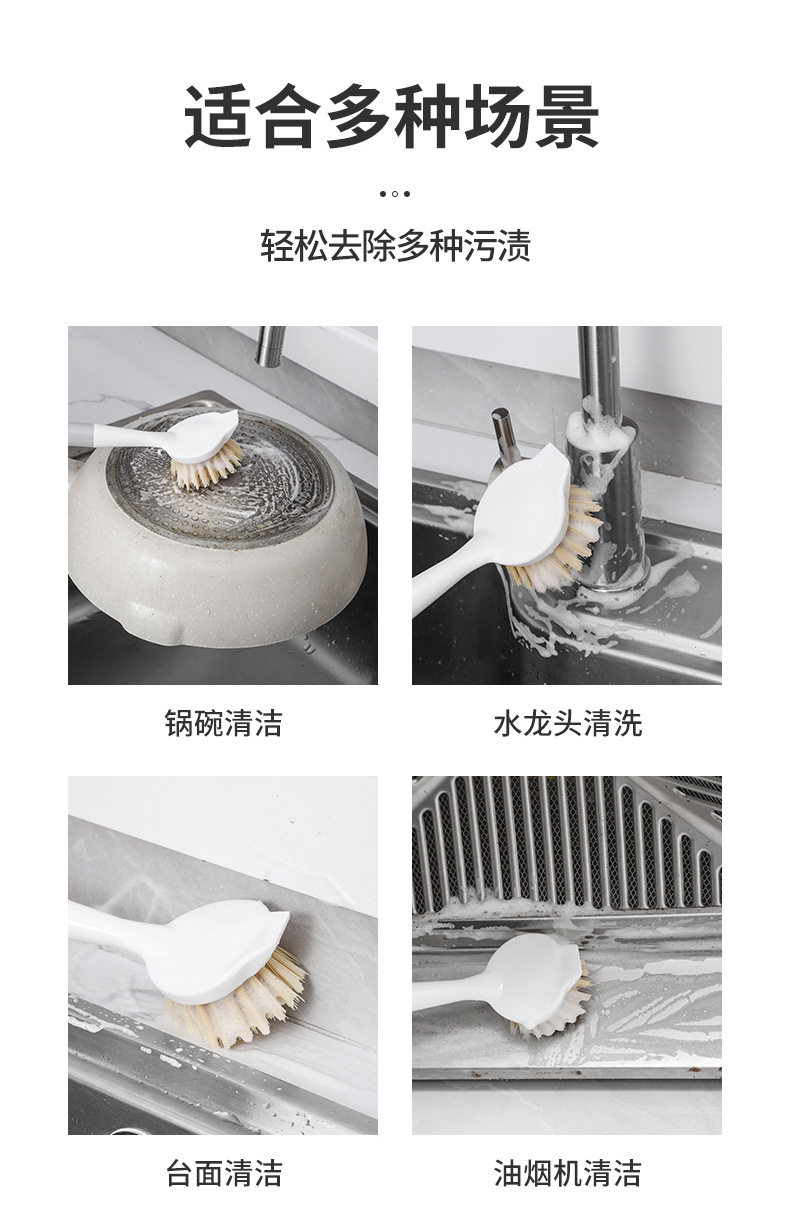 适合多种场景

轻松去除多种污渍

锅碗清洁

水龙头清洗

台面清洁

油烟机清洁